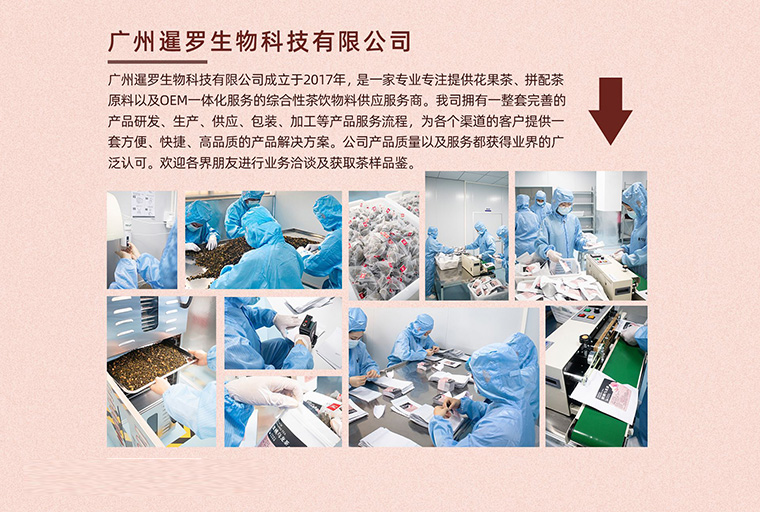 广州暹罗生物科技有限公司

广州暹罗生物科技有限公司成立于2017年，是一家专业专注提供花果茶、拼配茶原料以及OEM一体化服务的综合性茶饮物料供应服务商。我司拥有一整套完善的产品研发、生产、供应、包装、加工等产品服务流程，为各个渠道的客户提供一套方便、快捷、高品质的产品解决方案。公司产品质量以及服务都获得业界的广泛认可。欢迎各界朋友进行业务洽谈及获取茶样品鉴。