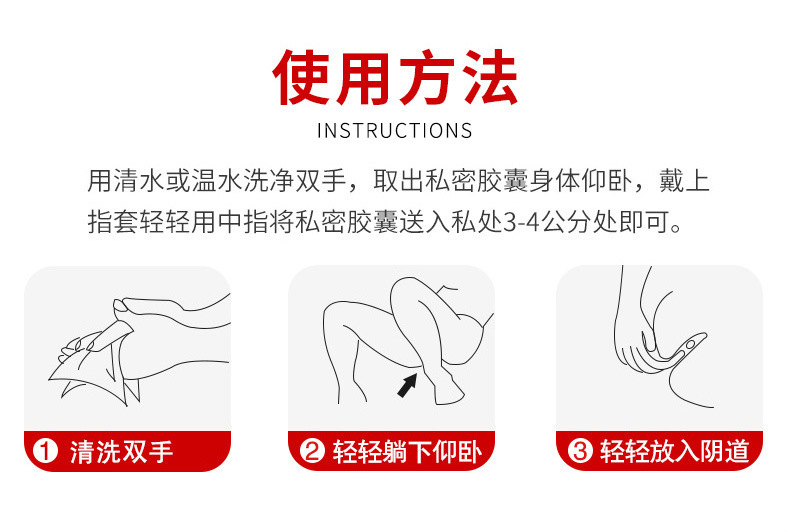 使用方法

INSTRUCTIONS

用清水或温水洗净双手，取出私密胶囊身体仰卧，戴上指套轻轻用中指将私密胶囊送入私处3-4公分处即可。

① 清洗双手

② 轻轻躺下仰卧

③ 轻轻放入阴道