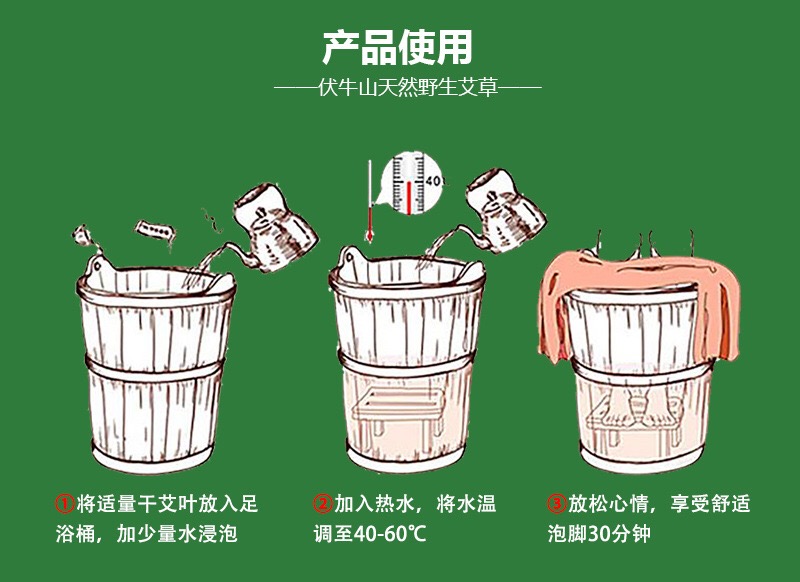 产品使用
——伏牛山天然野生艾草——

40

①将适量干艾叶放入足浴桶，加少量水浸泡

②加入热水，将水温调至40-60℃

③放松心情，享受舒适泡脚30分钟