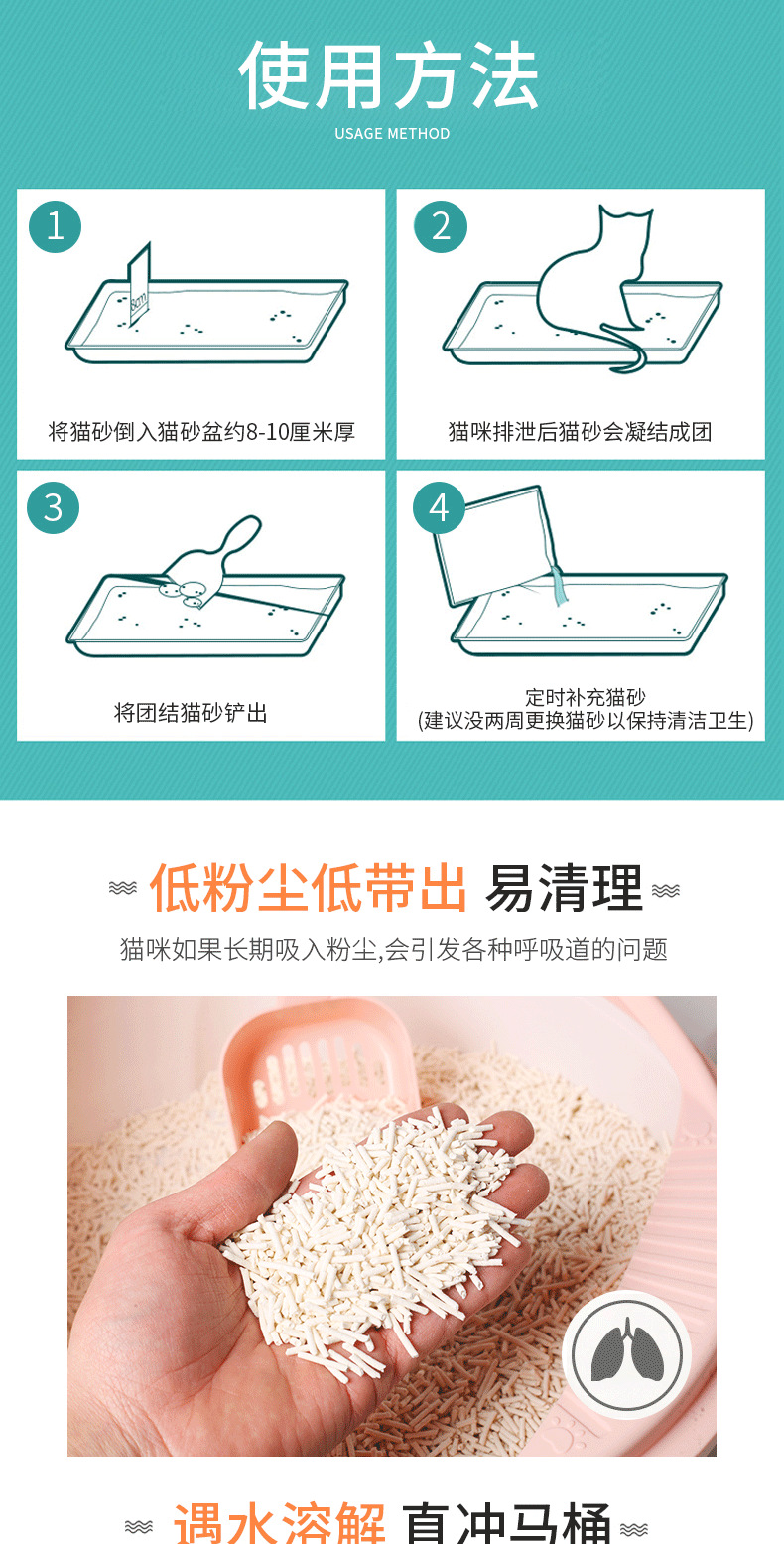 使用方法
USAGE METHOD

1
将猫砂倒入猫砂盆约8-10厘米厚

2
猫咪排泄后猫砂会凝结成团

3
将团结猫砂铲出

4
定时补充猫砂
(建议没两周更换猫砂以保持清洁卫生)

低粉尘低带出 易清理
猫咪如果长期吸入粉尘,会引发各种呼吸道的问题

遇水溶解 直冲马桶