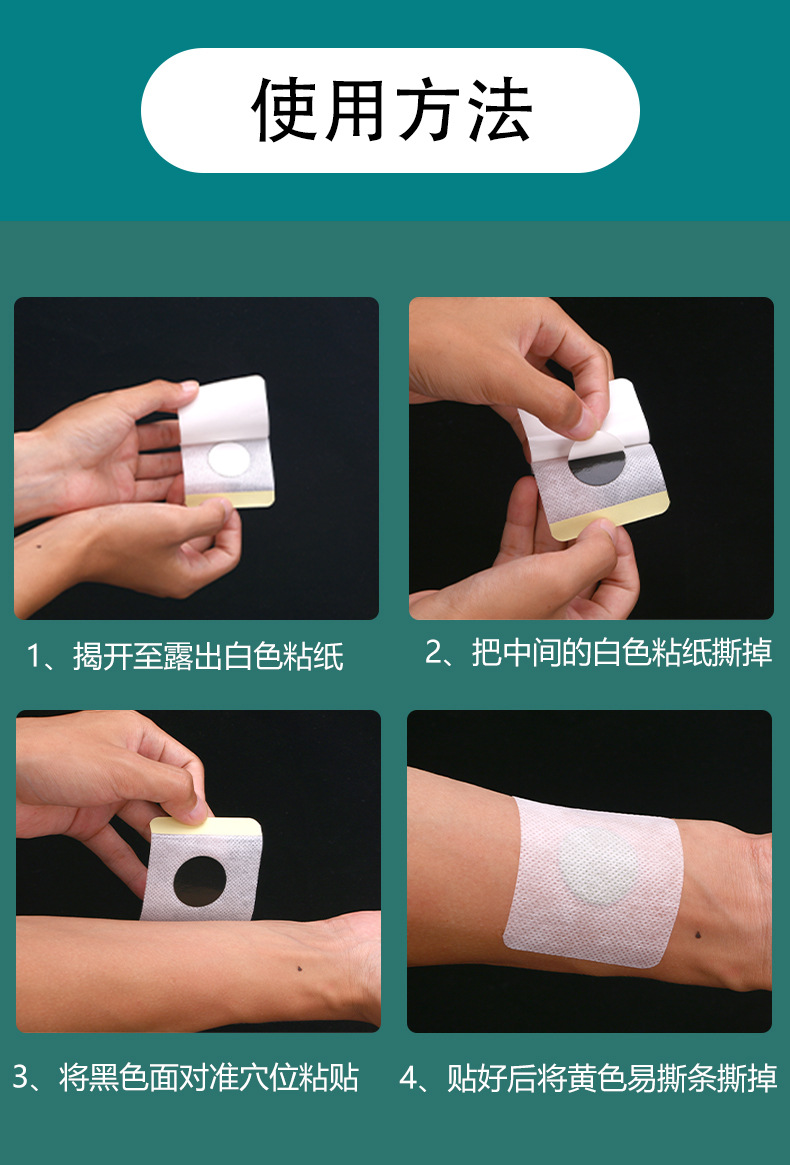 使用方法

1、揭开至露出白色粘纸

2、把中间的白色粘纸撕掉

3、将黑色面对准穴位粘贴

4、贴好后将黄色易撕条撕掉