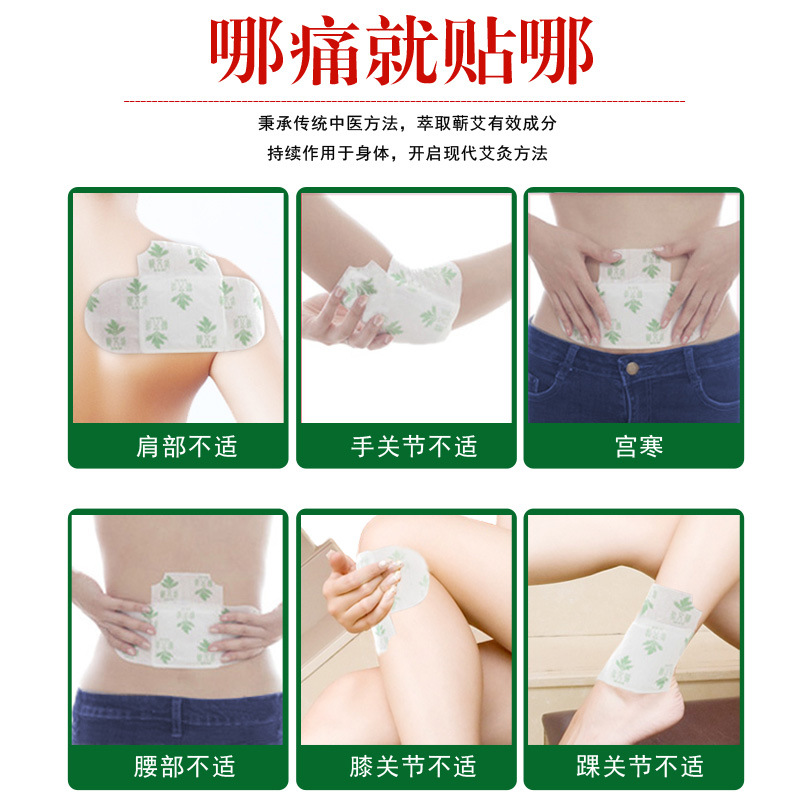 哪痛就贴哪

秉承传统中医方法，萃取蕲艾有效成分
持续作用于身体，开启现代艾灸方法

肩部不适

手关节不适

宫寒

腰部不适

膝关节不适

踝关节不适