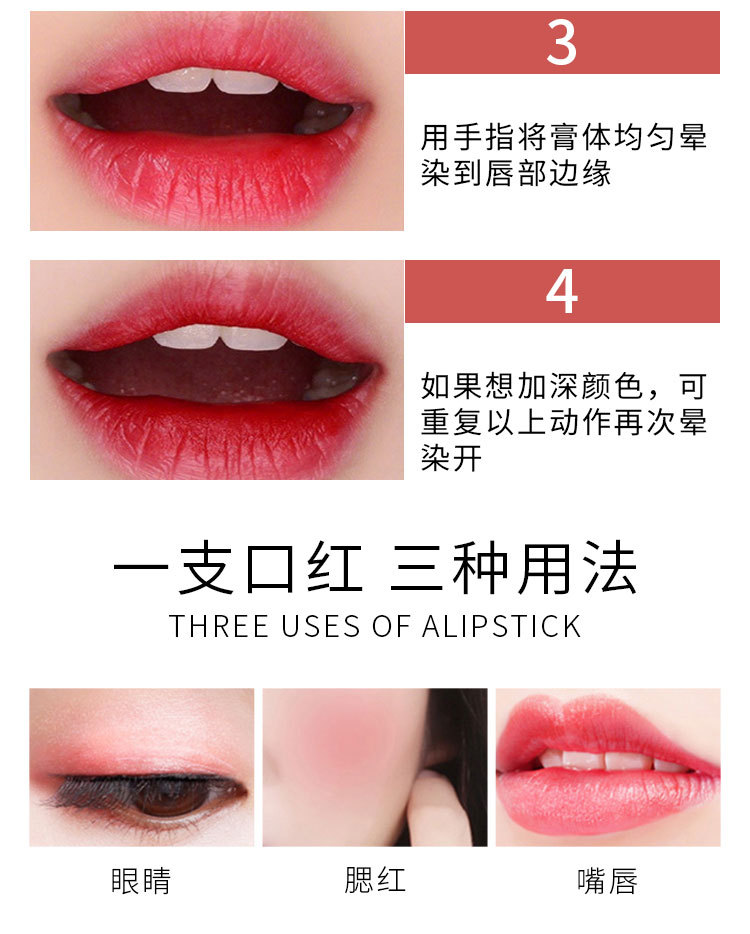 3

用手指将膏体均匀晕染到唇部边缘

4

如果想加深颜色，可重复以上动作再次晕染开

一支口红 三种用法

THREE USES OF ALIPSTICK

眼睛

腮红

嘴唇