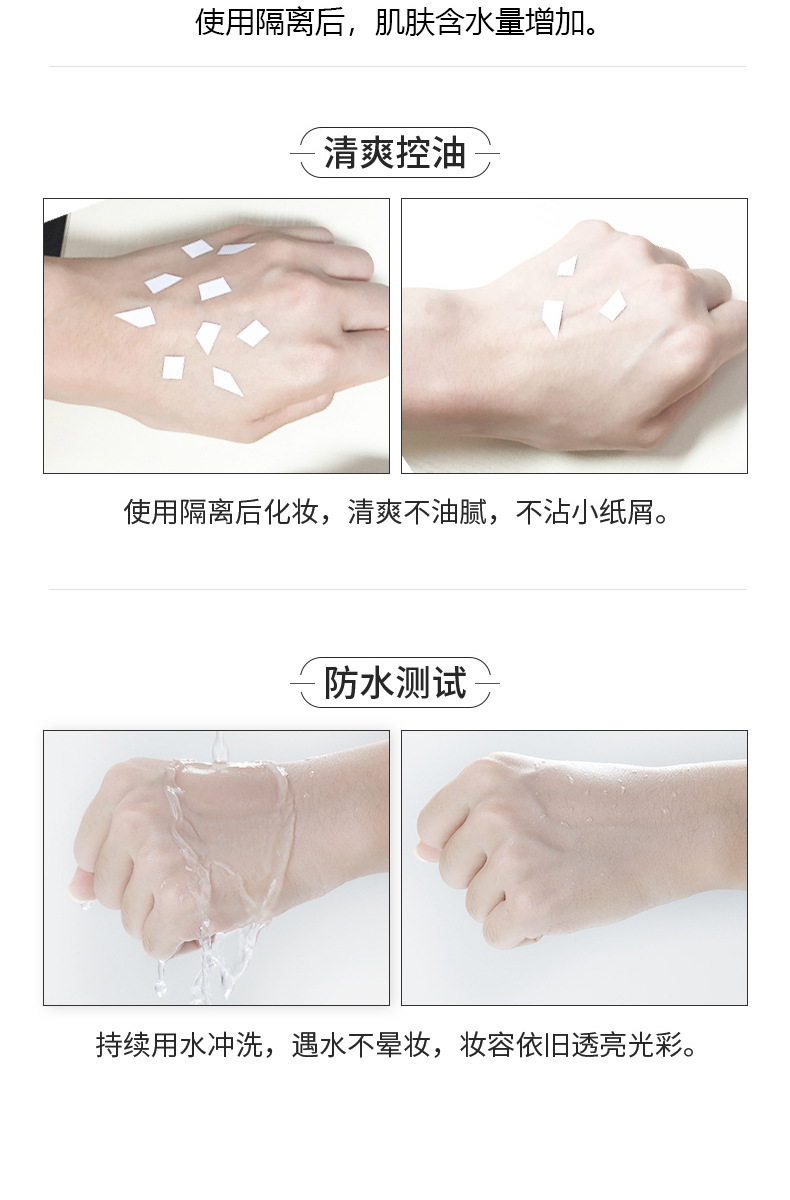 使用隔离后，肌肤含水量增加。

清爽控油

使用隔离后化妆，清爽不油腻，不沾小纸屑。

防水测试

持续用水冲洗，遇水不晕妆，妆容依旧透亮光彩。