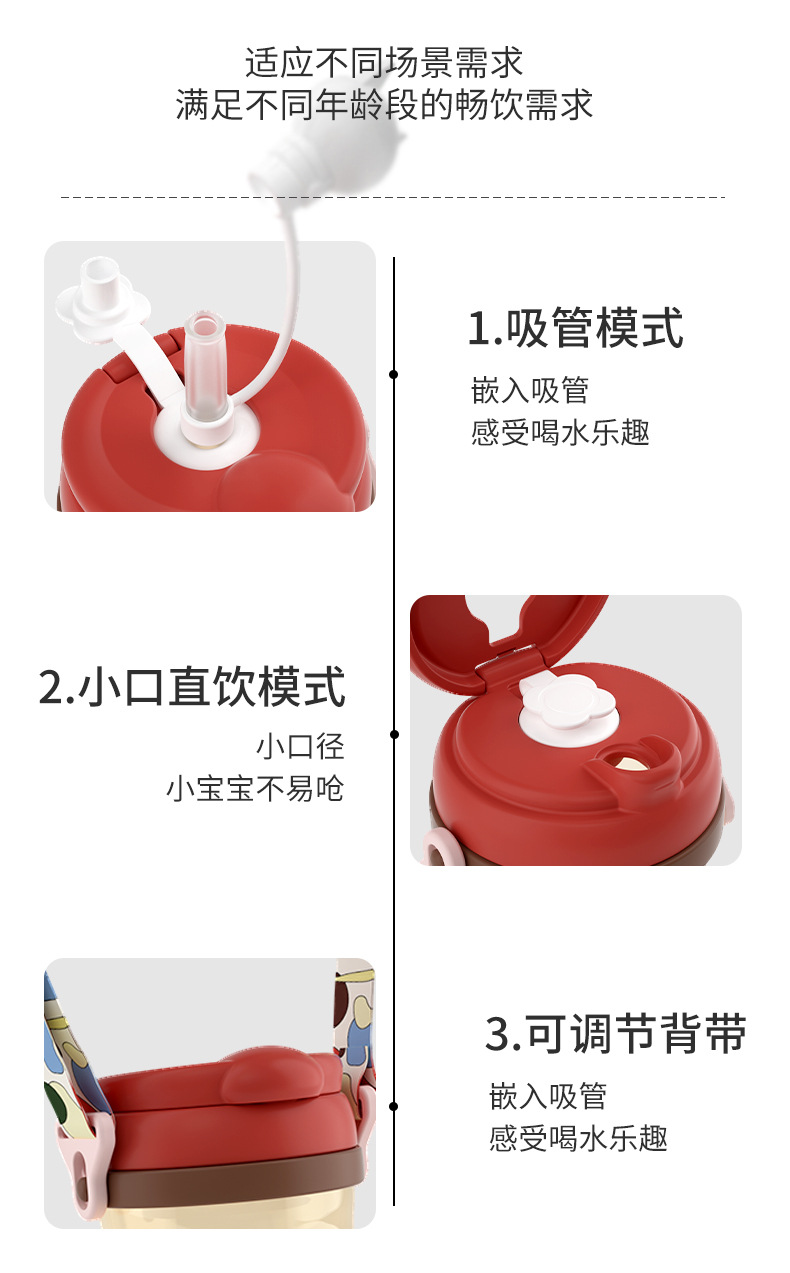 适应不同场景需求
满足不同年龄段的畅饮需求

1.吸管模式

嵌入吸管
感受喝水乐趣

2.小口直饮模式

小口径
小宝宝不易呛

3.可调节背带

嵌入吸管
感受喝水乐趣