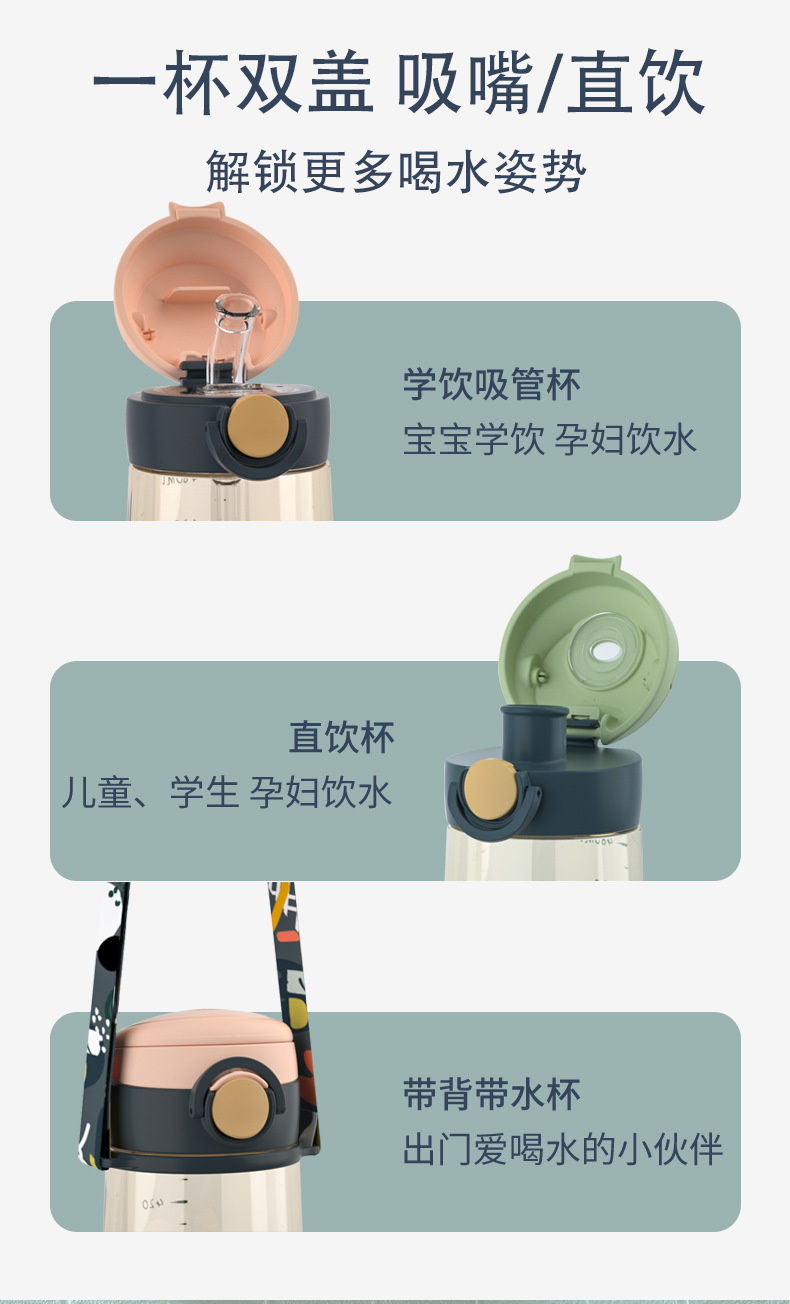 一杯双盖 吸嘴/直饮

解锁更多喝水姿势

学饮吸管杯

宝宝学饮 孕妇饮水

直饮杯

儿童、学生 孕妇饮水

带背带水杯

出门爱喝水的小伙伴