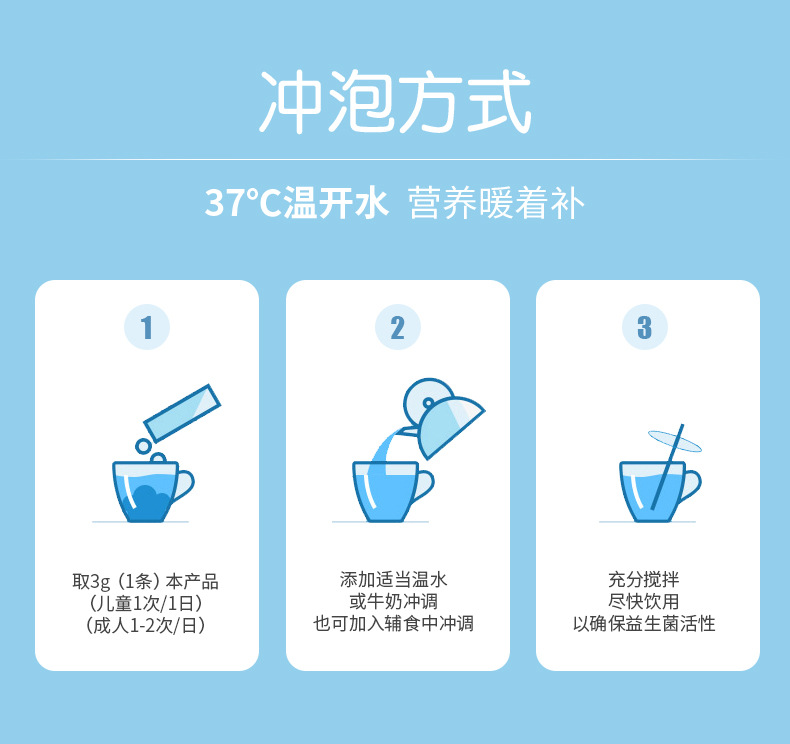 冲泡方式

37°C温开水 营养暖着补

1

取3g（1条）本产品
（儿童1次/1日）
（成人1-2次/日）

2

添加适当温水
或牛奶冲调
也可加入辅食中冲调

3

充分搅拌
尽快饮用
以确保益生菌活性