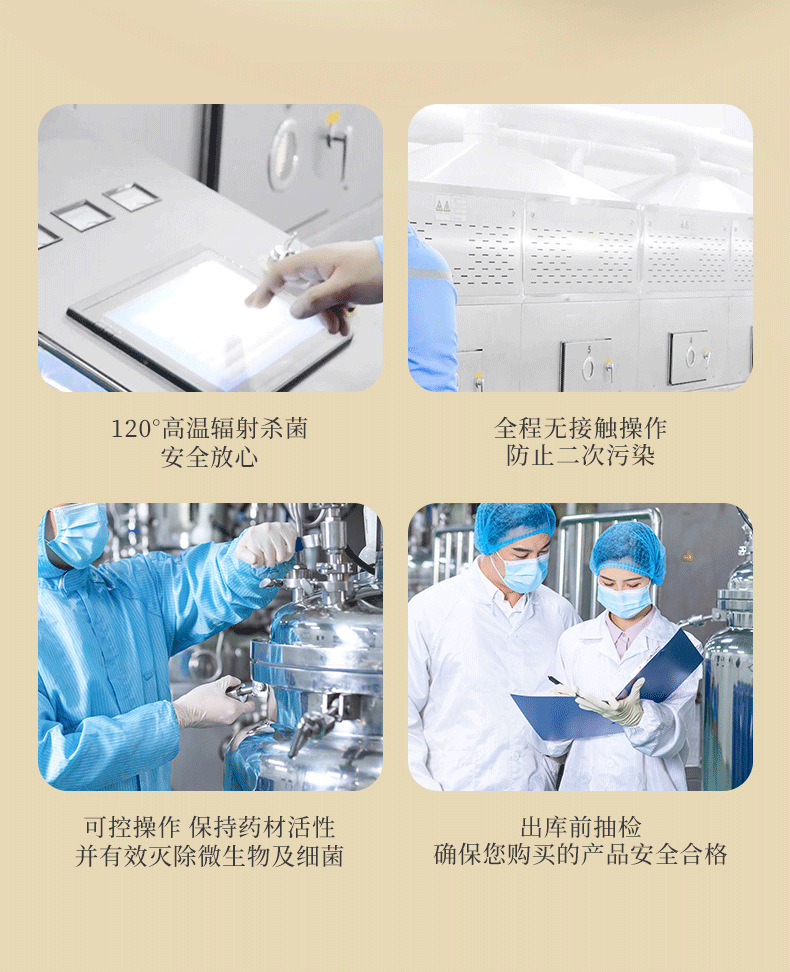 120°高温辐射杀菌
安全放心

全程无接触操作
防止二次污染

可控操作 保持药材活性
并有效灭除微生物及细菌

出库前抽检
确保您购买的产品安全合格