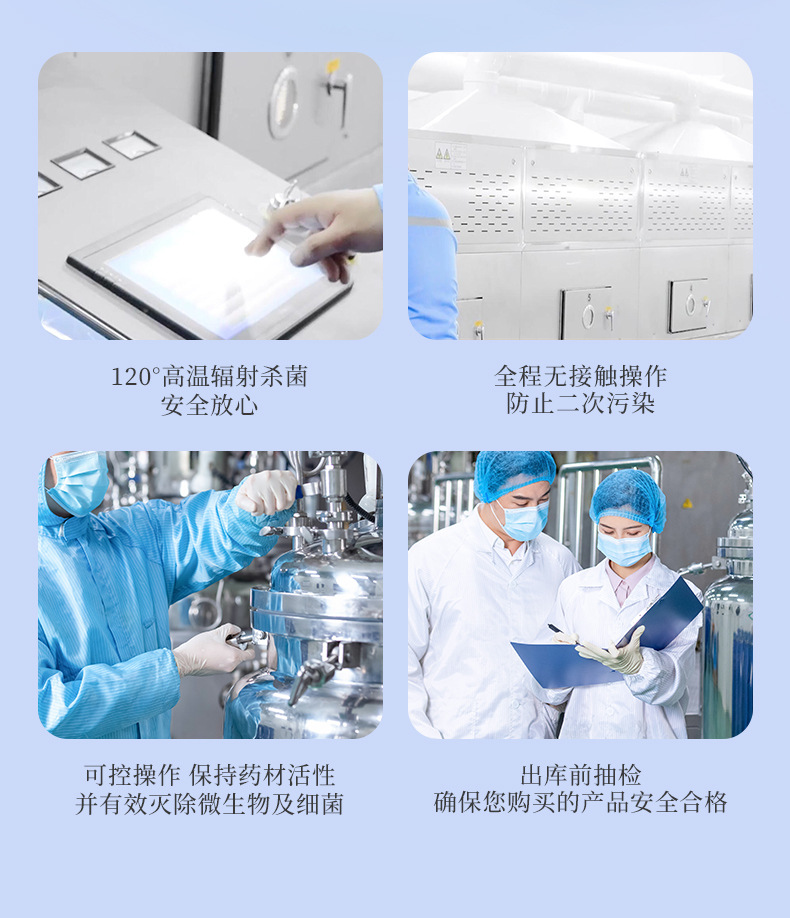 120°高温辐射杀菌
安全放心

全程无接触操作
防止二次污染

可控操作 保持药材活性
并有效灭除微生物及细菌

出库前抽检
确保您购买的产品安全合格