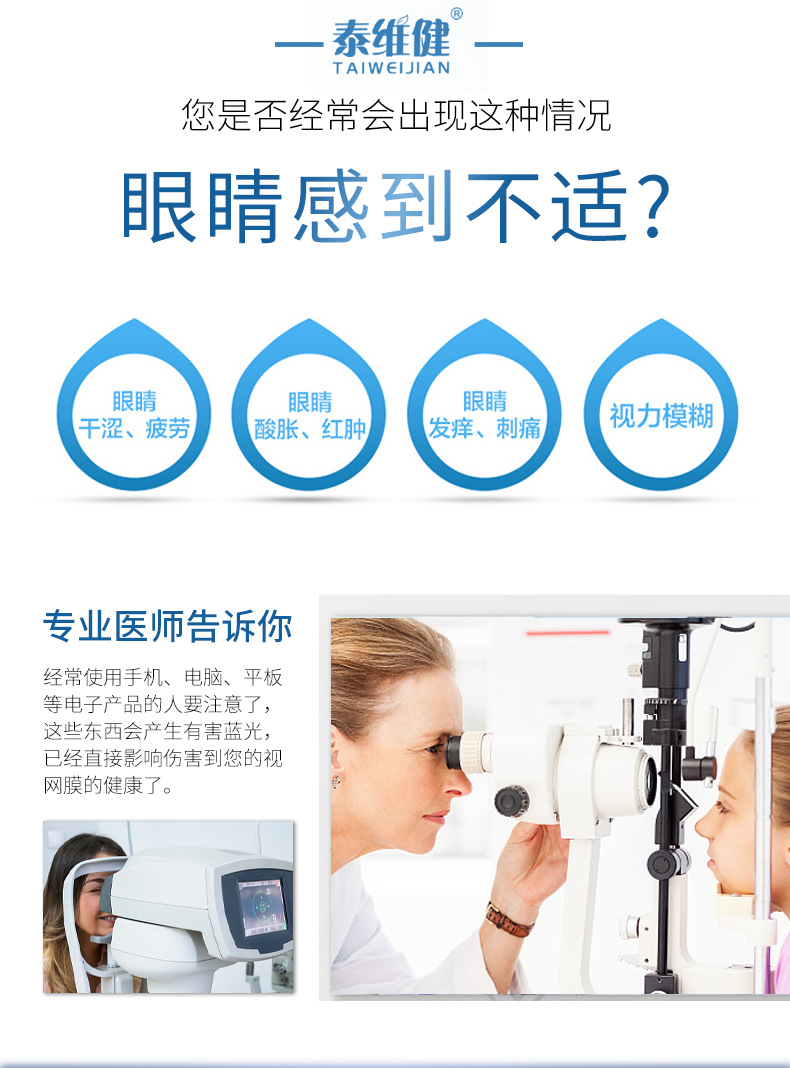 泰维健®
TAIWEIJIAN

您是否经常会出现这种情况

眼睛感到不适?

眼睛
干涩、疲劳

眼睛
酸胀、红肿

眼睛
发痒、刺痛

视力模糊

专业医师告诉你

经常使用手机、电脑、平板等电子产品的人要注意了，这些东西会产生有害蓝光，已经直接影响伤害到您的视网膜的健康了。