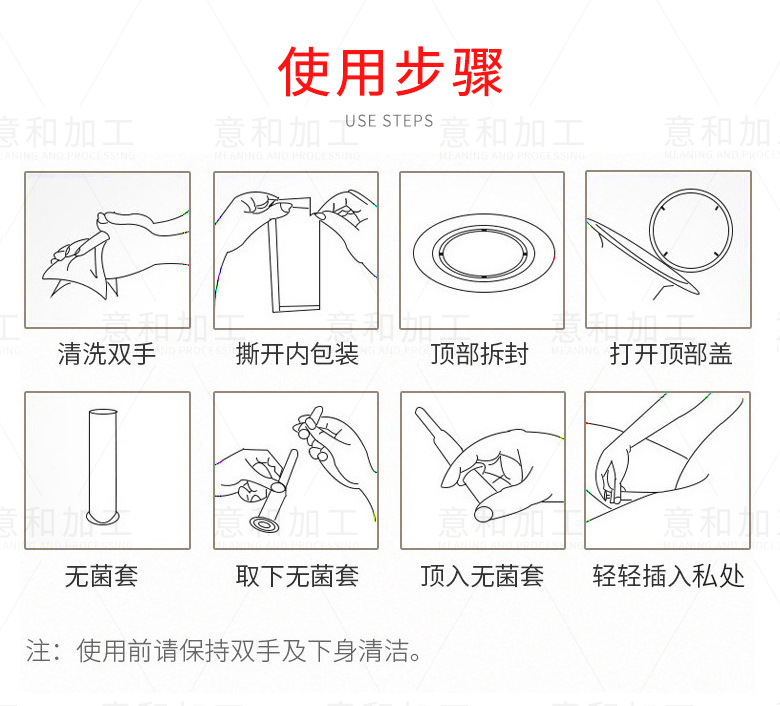 使用步骤

USE STEPS

意和加工 MEANING AND PROCESSING

清洗双手　撕开内包装　顶部拆封　打开顶部盖

无菌套　取下无菌套　顶入无菌套　轻轻插入私处

注：使用前请保持双手及下身清洁。