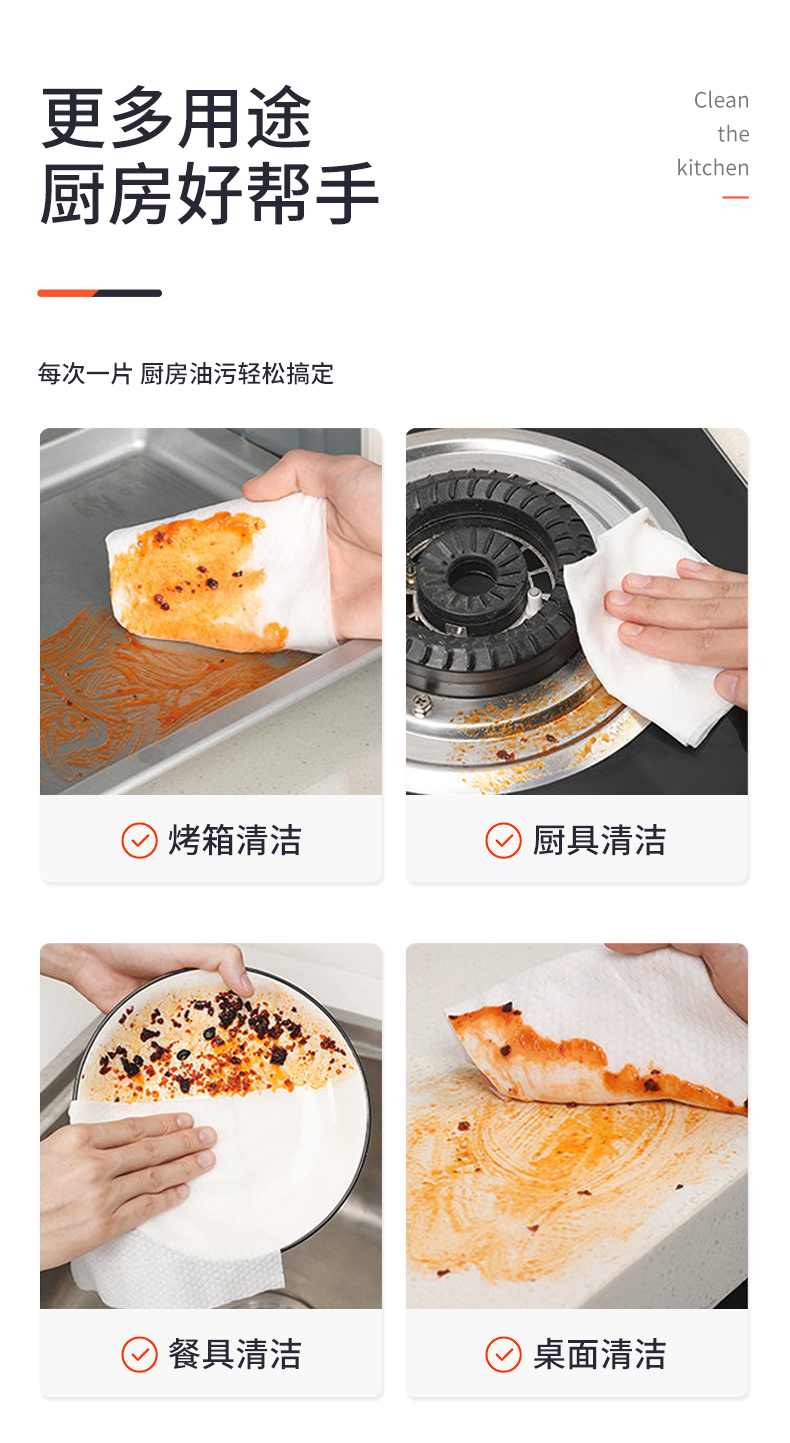 更多用途
厨房好帮手

Clean
the
kitchen

每次一片 厨房油污轻松搞定

烤箱清洁

厨具清洁

餐具清洁

桌面清洁