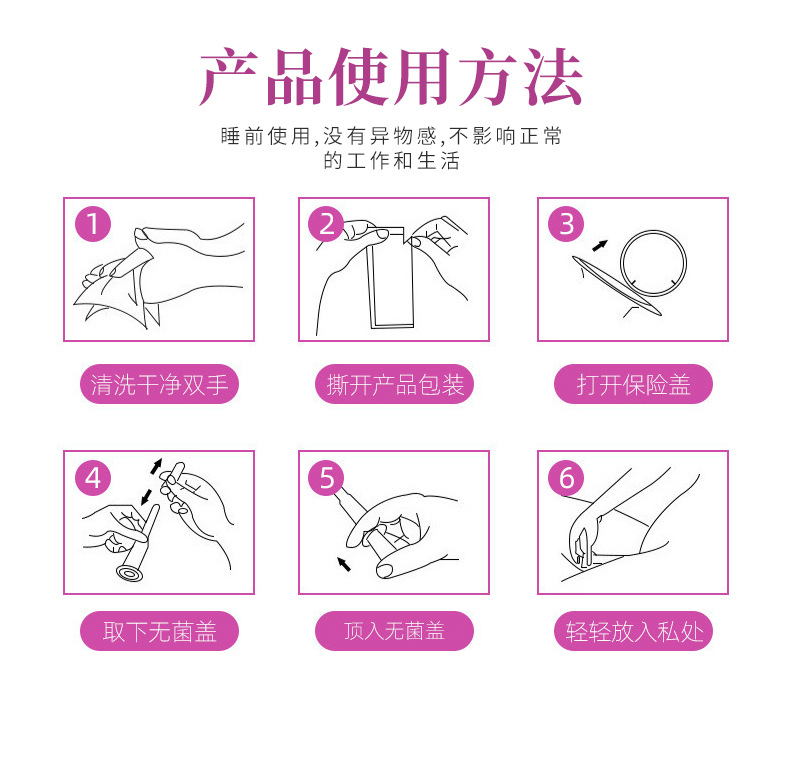 产品使用方法

睡前使用,没有异物感,不影响正常的工作和生活

1
清洗干净双手

2
撕开产品包装

3
打开保险盖

4
取下无菌盖

5
顶入无菌盖

6
轻轻放入私处