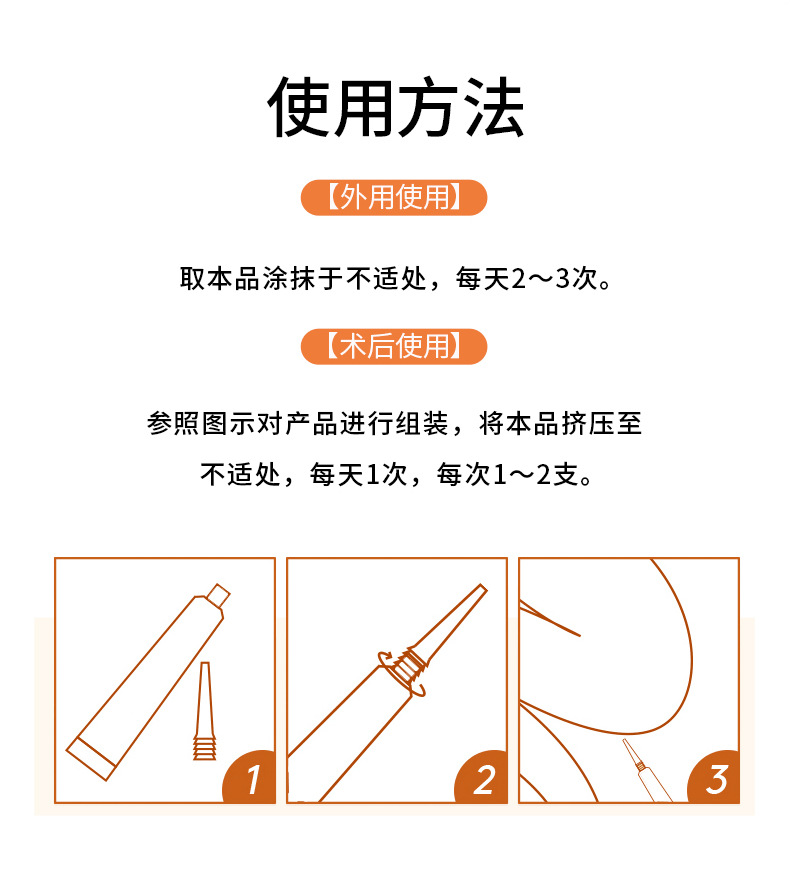 使用方法

【外用使用】

取本品涂抹于不适处，每天2～3次。

【术后使用】

参照图示对产品进行组装，将本品挤压至不适处，每天1次，每次1～2支。

1

2

3