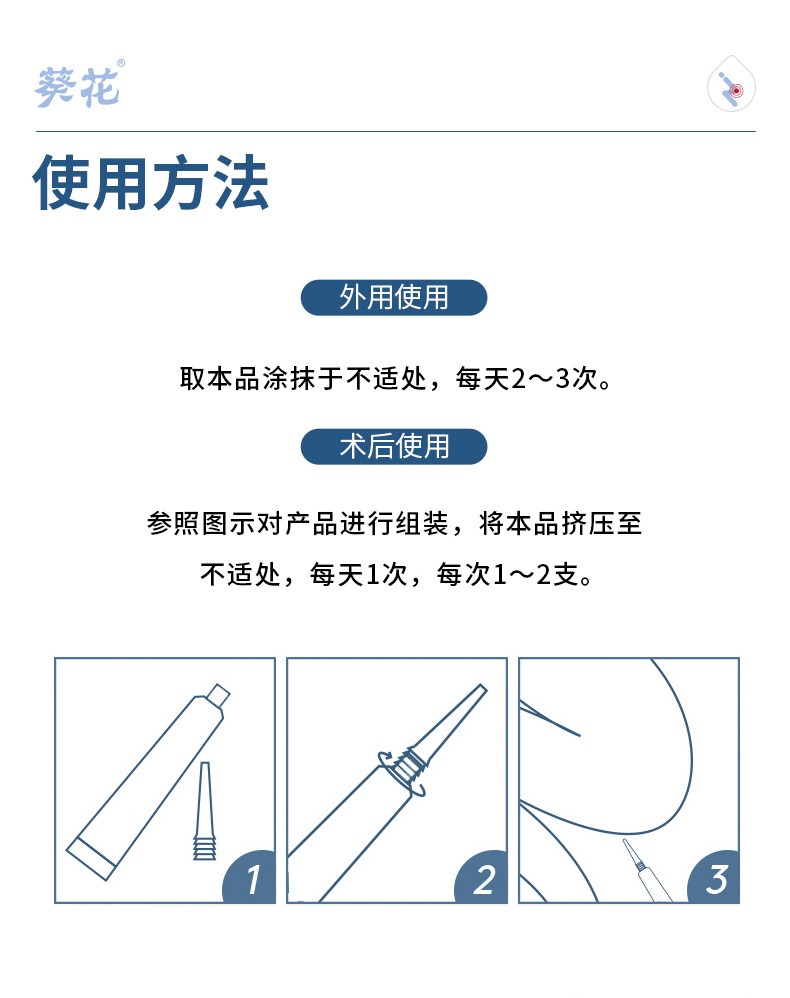 葵花®

使用方法

外用使用

取本品涂抹于不适处，每天2～3次。

术后使用

参照图示对产品进行组装，将本品挤压至不适处，每天1次，每次1～2支。

1

2

3