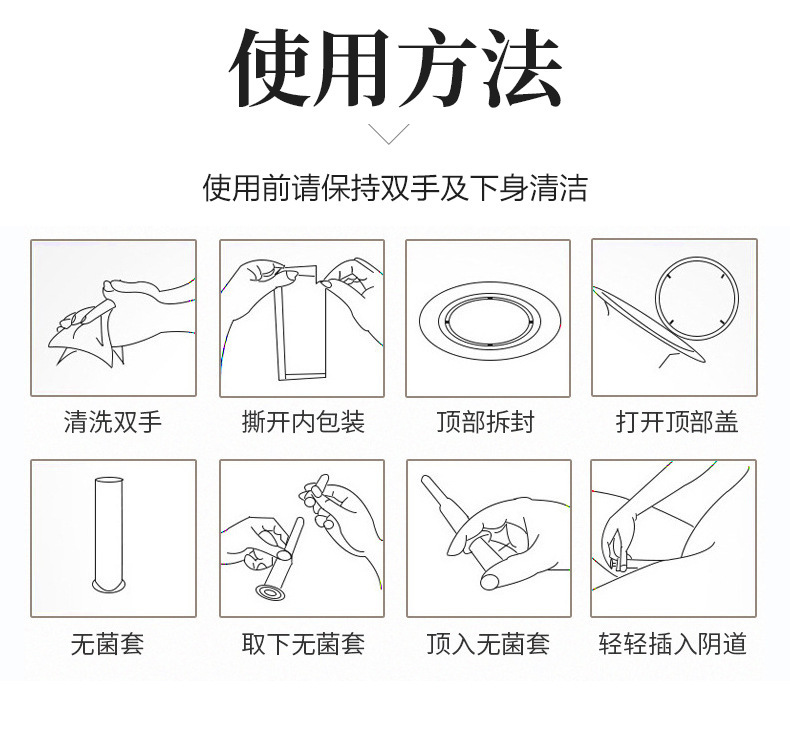 使用方法

使用前请保持双手及下身清洁

清洗双手

撕开内包装

顶部拆封

打开顶部盖

无菌套

取下无菌套

顶入无菌套

轻轻插入阴道