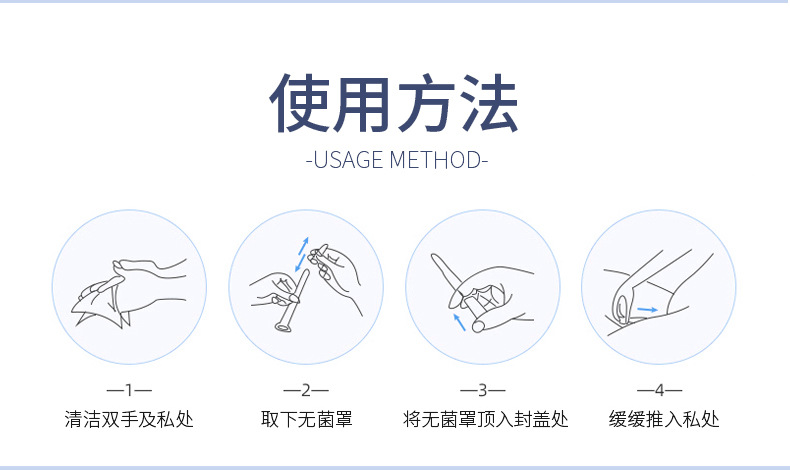 使用方法

-USAGE METHOD-

—1—
清洁双手及私处

—2—
取下无菌罩

—3—
将无菌罩顶入封盖处

—4—
缓缓推入私处