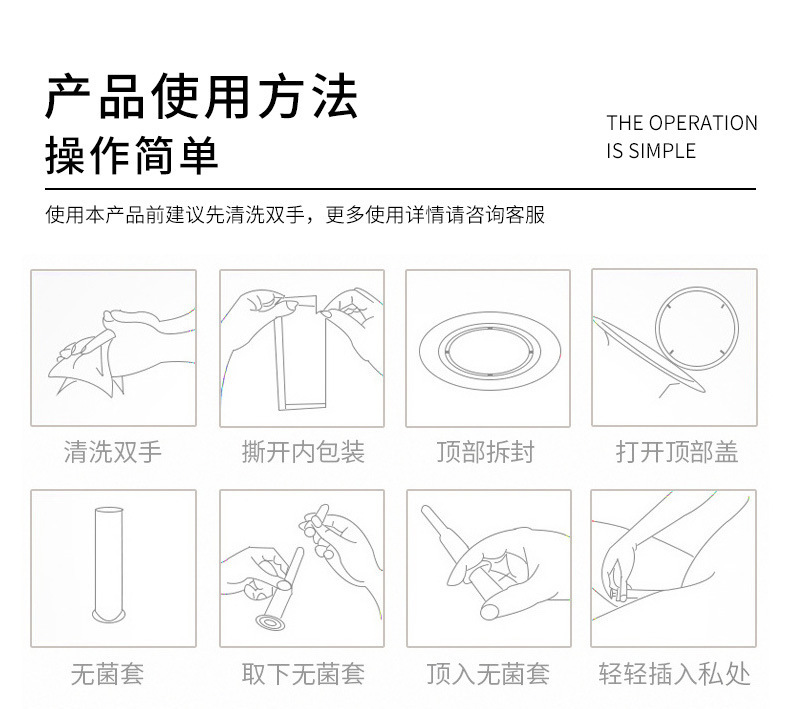 产品使用方法
操作简单

THE OPERATION IS SIMPLE

使用本产品前建议先清洗双手，更多使用详情请咨询客服

清洗双手

撕开内包装

顶部拆封

打开顶部盖

无菌套

取下无菌套

顶入无菌套

轻轻插入私处