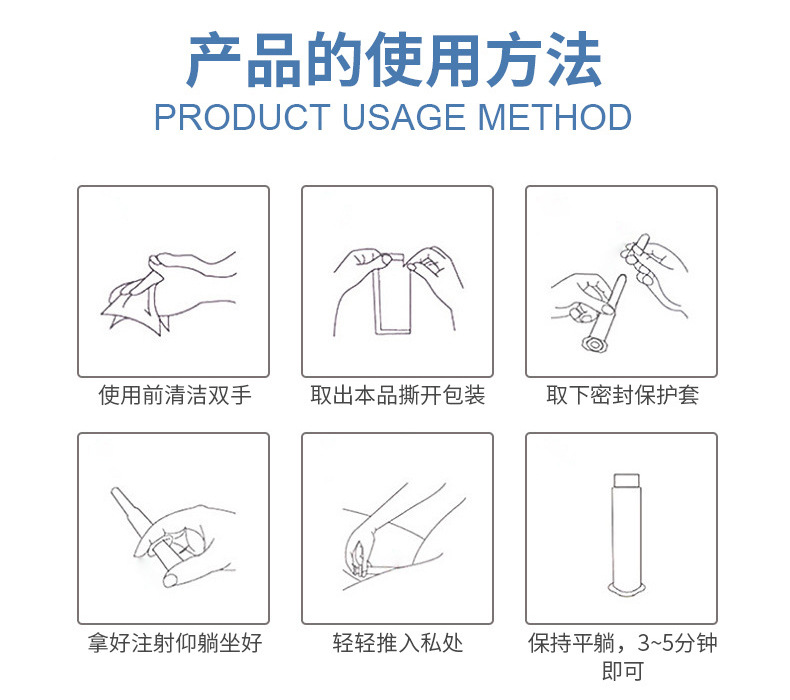 产品的使用方法
PRODUCT USAGE METHOD

使用前清洁双手

取出本品撕开包装

取下密封保护套

拿好注射仰躺坐好

轻轻推入私处

保持平躺，3~5分钟即可