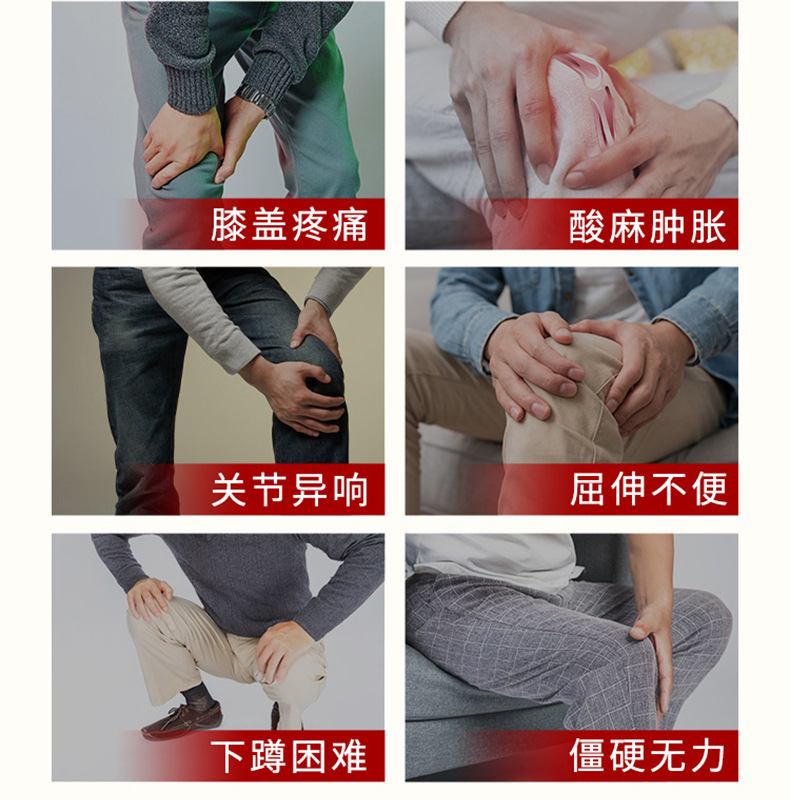 膝盖疼痛

酸麻肿胀

关节异响

屈伸不便

下蹲困难

僵硬无力