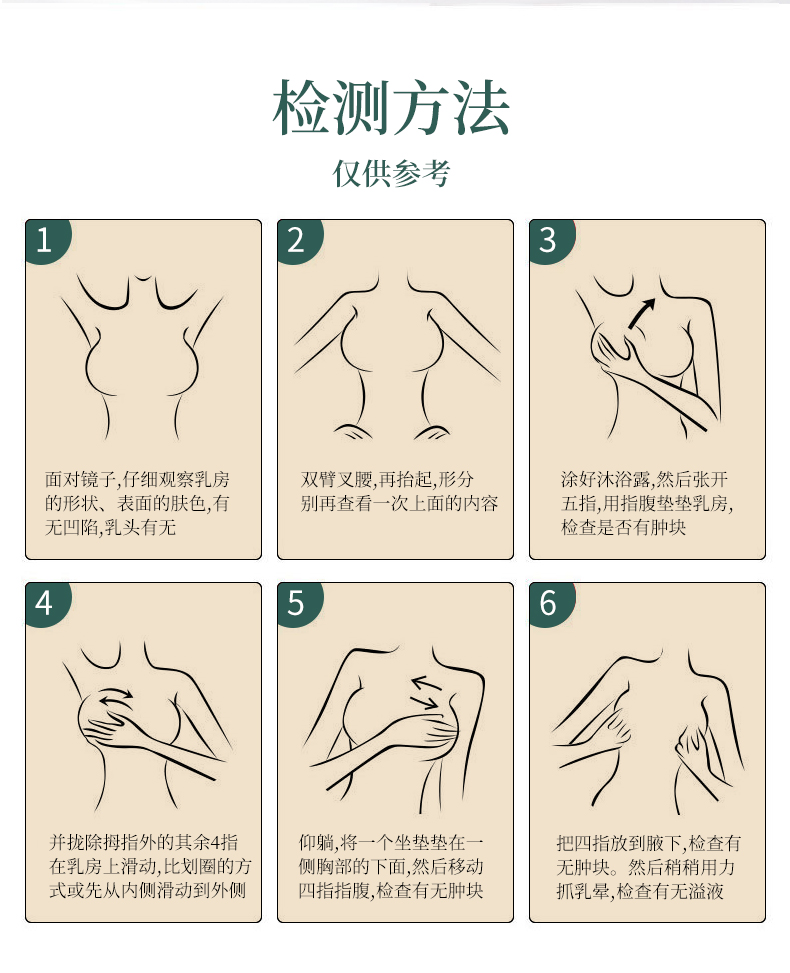 检测方法

仅供参考

1

面对镜子,仔细观察乳房的形状、表面的肤色,有无凹陷,乳头有无

2

双臂叉腰,再抬起,形分别再查看一次上面的内容

3

涂好沐浴露,然后张开五指,用指腹垫垫乳房,检查是否有肿块

4

并拢除拇指外的其余4指在乳房上滑动,比划圈的方式或先从内侧滑动到外侧

5

仰躺,将一个坐垫垫在一侧胸部的下面,然后移动四指指腹,检查有无肿块

6

把四指放到腋下,检查有无肿块。然后稍稍用力抓乳晕,检查有无溢液