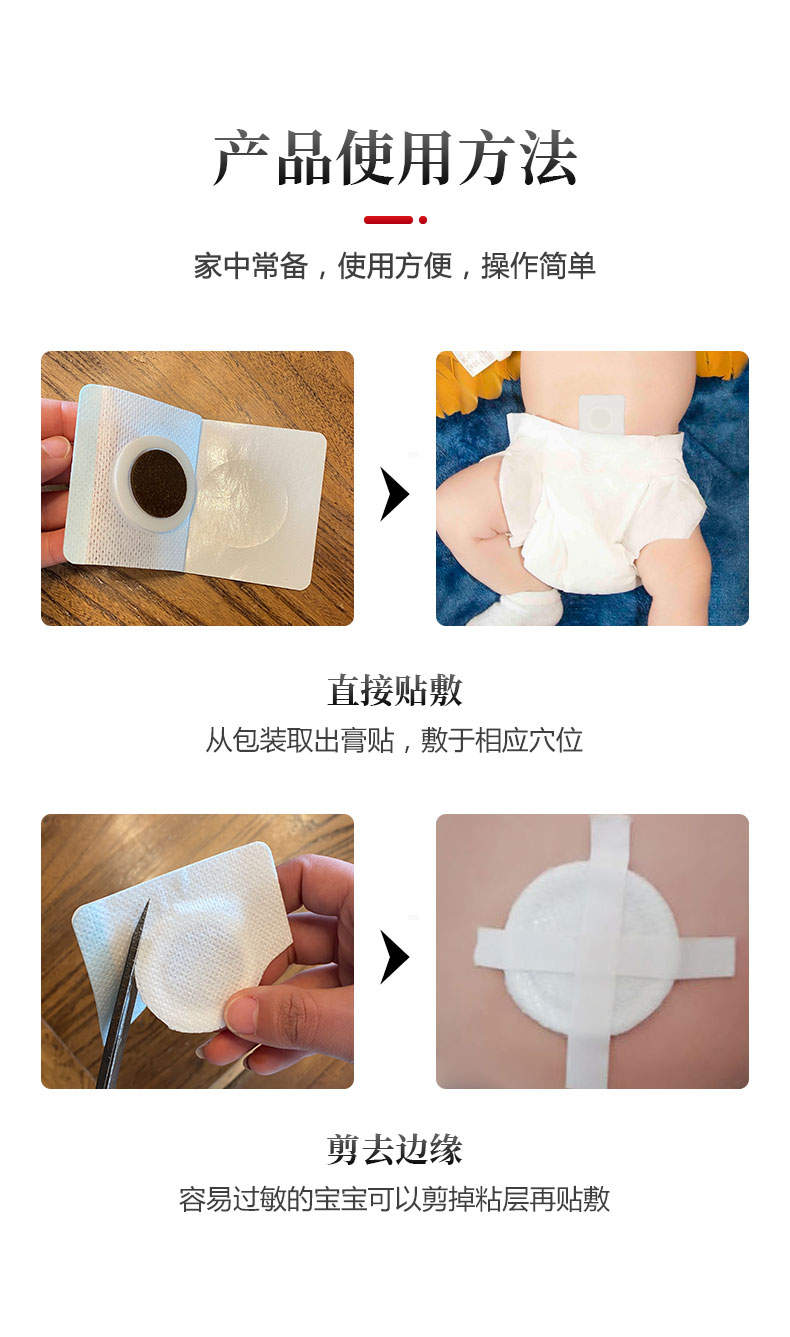 产品使用方法

家中常备，使用方便，操作简单

直接贴敷

从包装取出膏贴，敷于相应穴位

剪去边缘

容易过敏的宝宝可以剪掉粘层再贴敷