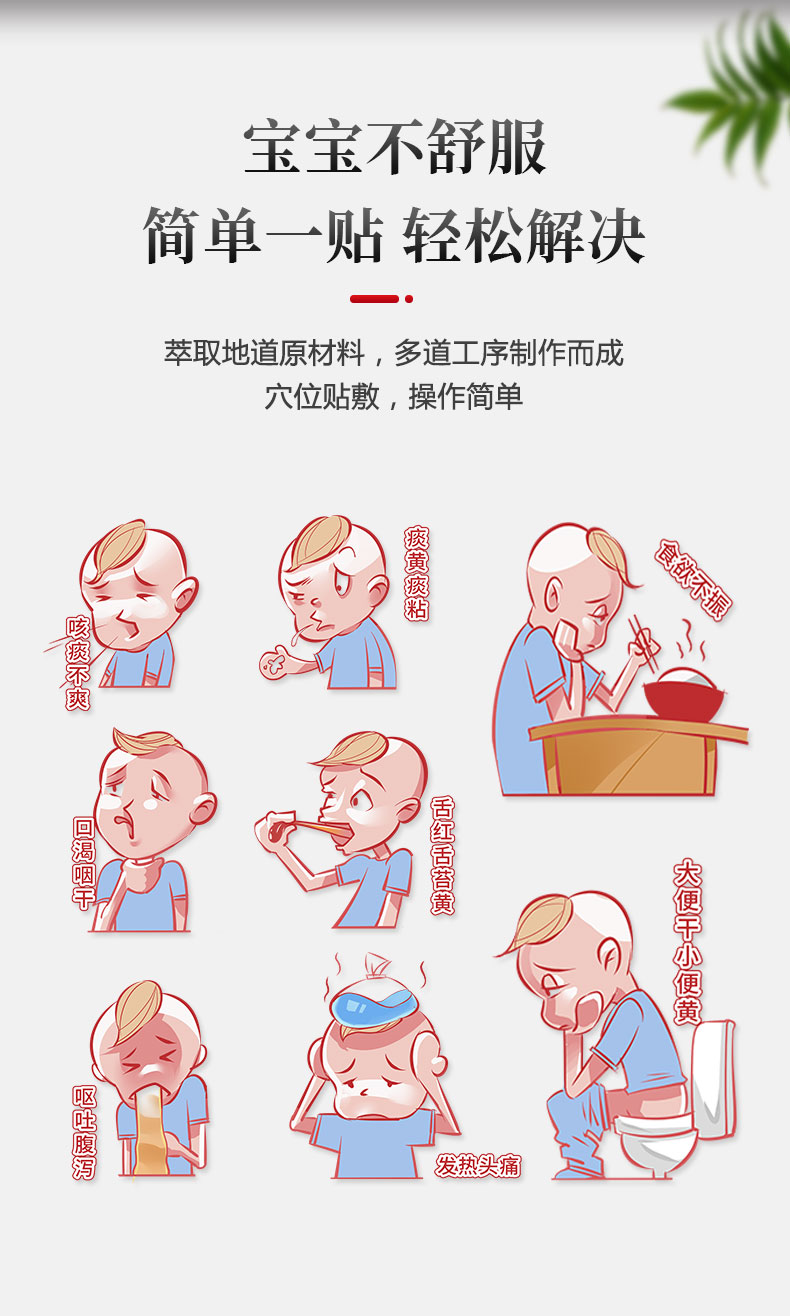 宝宝不舒服
简单一贴 轻松解决

萃取地道原材料，多道工序制作而成
穴位贴敷，操作简单

咳痰不爽

痰黄痰粘

食欲不振

回渴咽干

舌红舌苔黄

大便干小便黄

呕吐腹泻

发热头痛