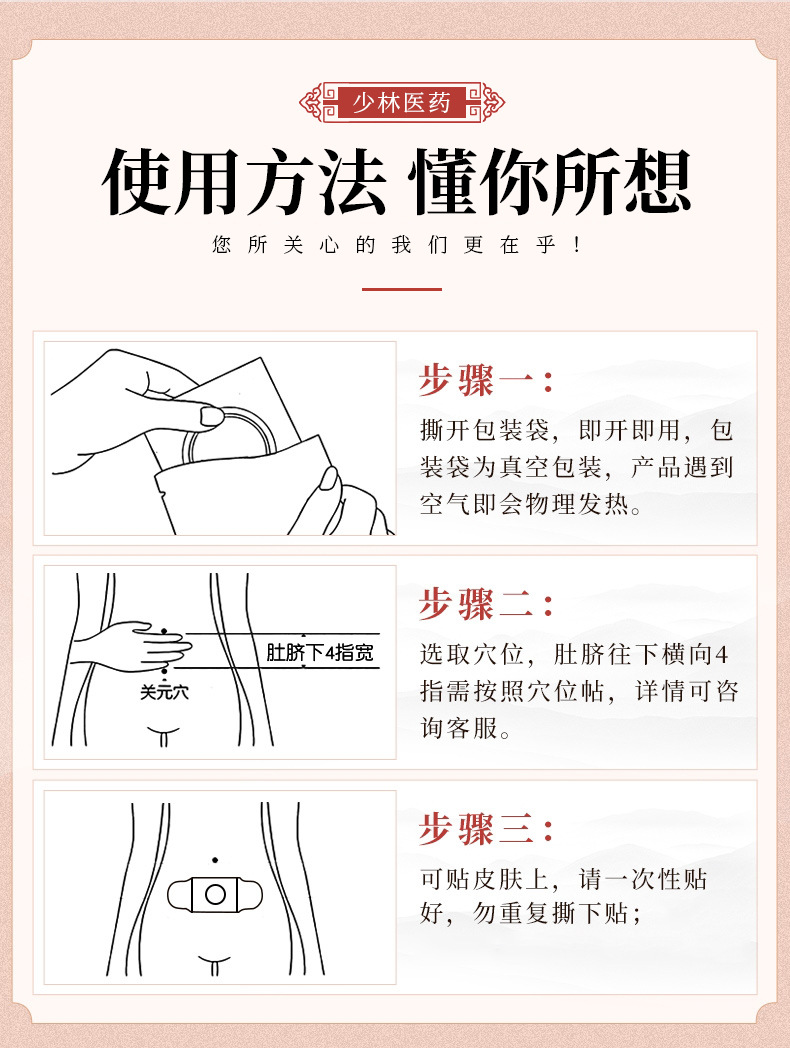 少林医药

使用方法 懂你所想

您所关心的我们更在乎！

步骤一：

撕开包装袋，即开即用，包装袋为真空包装，产品遇到空气即会物理发热。

肚脐下4指宽

关元穴

步骤二：

选取穴位，肚脐往下横向4指需按照穴位帖，详情可咨询客服。

步骤三：

可贴皮肤上，请一次性贴好，勿重复撕下贴；