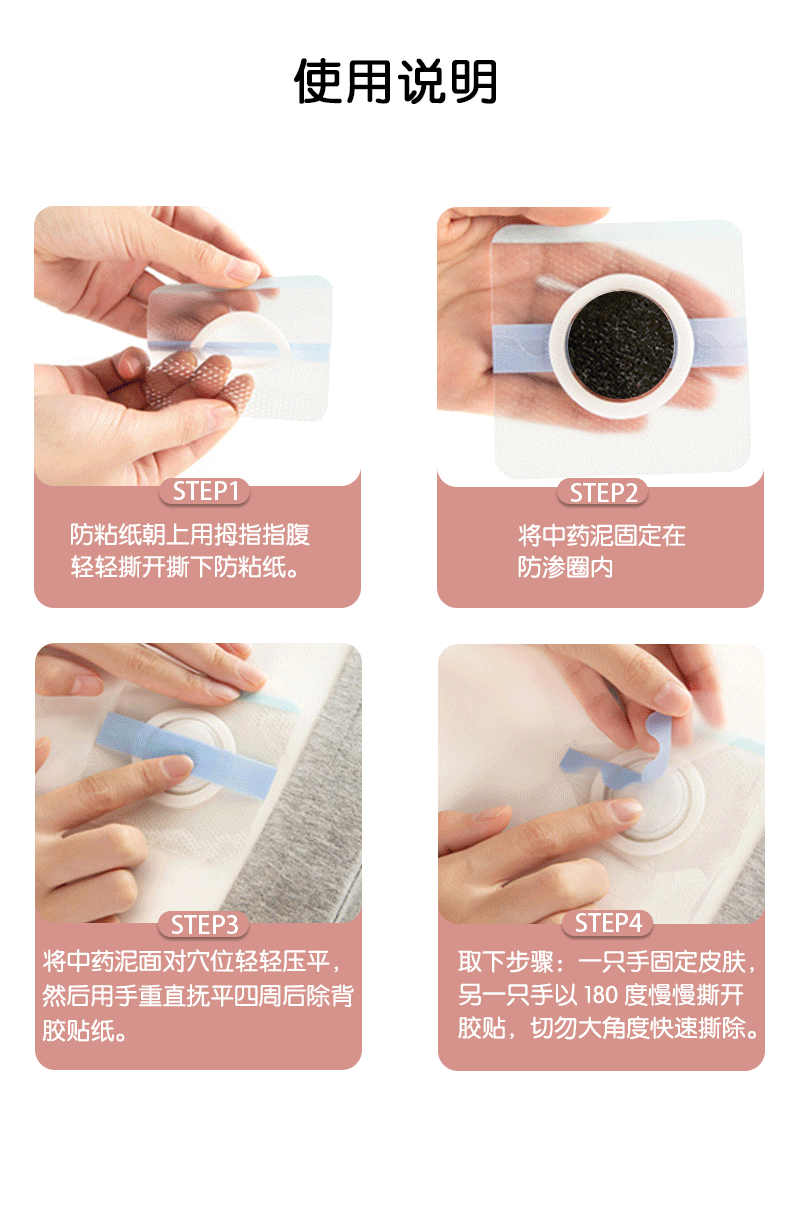 使用说明

STEP1
防粘纸朝上用拇指指腹轻轻撕开撕下防粘纸。

STEP2
将中药泥固定在防渗圈内

STEP3
将中药泥面对穴位轻轻压平，然后用手重直抚平四周后除背胶贴纸。

STEP4
取下步骤：一只手固定皮肤，另一只手以 180 度慢慢撕开胶贴，切勿大角度快速撕除。