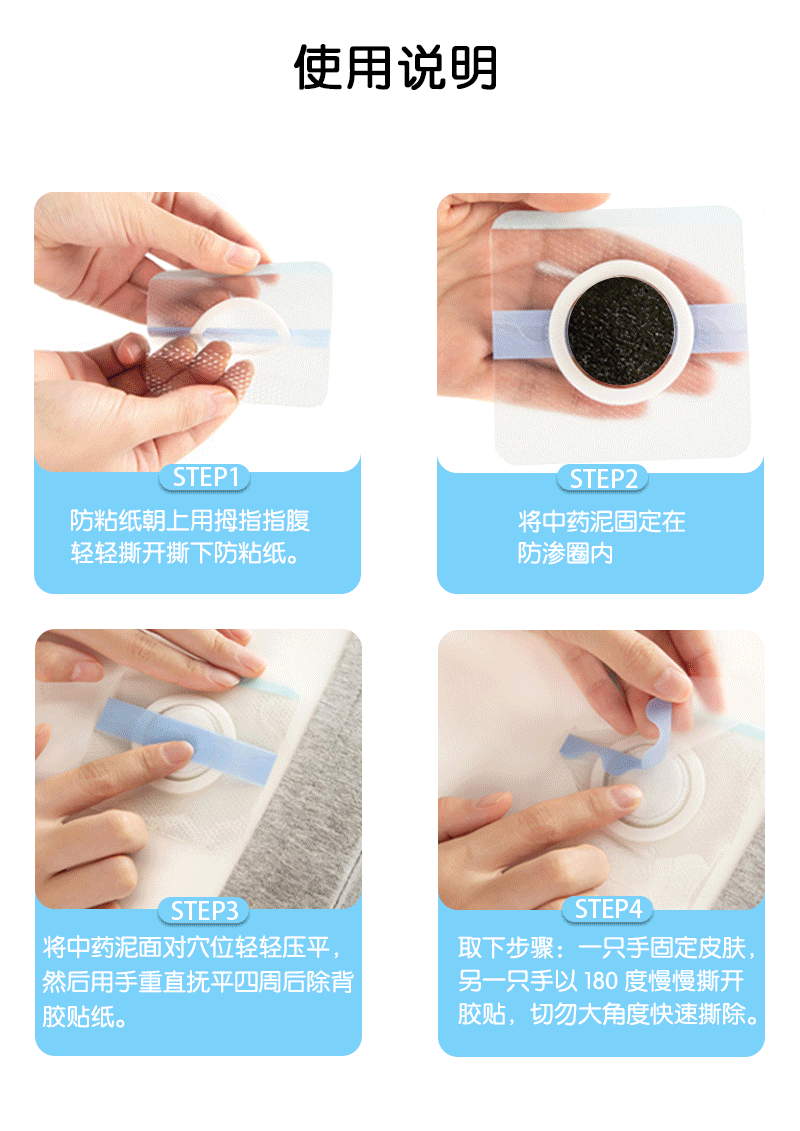 使用说明

STEP1
防粘纸朝上用拇指指腹轻轻撕开撕下防粘纸。

STEP2
将中药泥固定在防渗圈内

STEP3
将中药泥面对穴位轻轻压平，然后用手重直抚平四周后除背胶贴纸。

STEP4
取下步骤：一只手固定皮肤，另一只手以 180 度慢慢撕开胶贴，切勿大角度快速撕除。