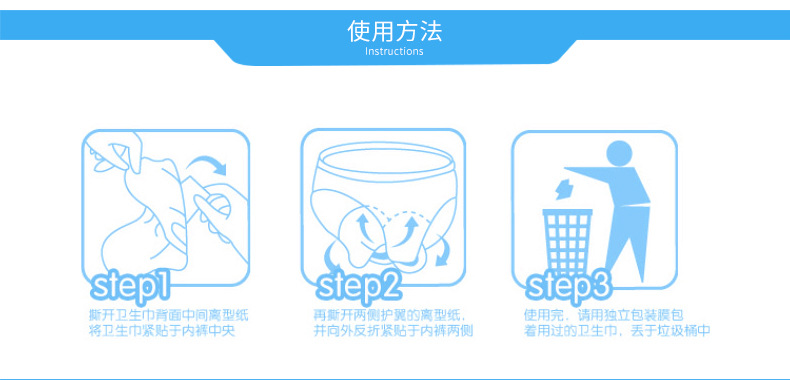 使用方法
Instructions

step1
撕开卫生巾背面中间离型纸
将卫生巾紧贴于内裤中央

step2
再撕开两侧护翼的离型纸，
并向外反折紧贴于内裤两侧

step3
使用完，请用独立包装膜包
着用过的卫生巾，丢于垃圾桶中