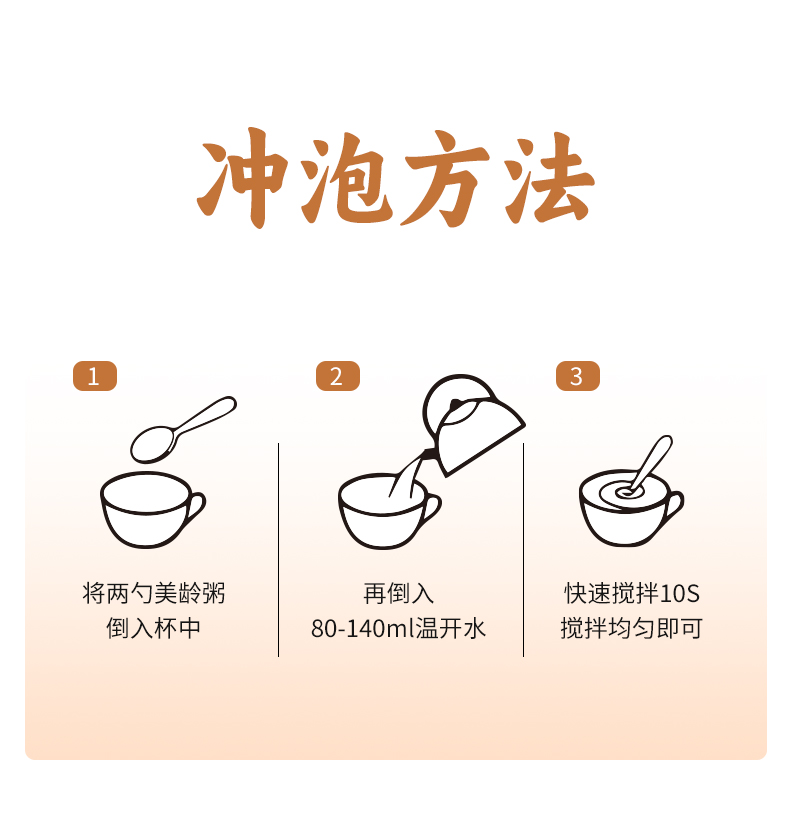 冲泡方法

1

将两勺美龄粥
倒入杯中

2

再倒入
80-140ml温开水

3

快速搅拌10S
搅拌均匀即可