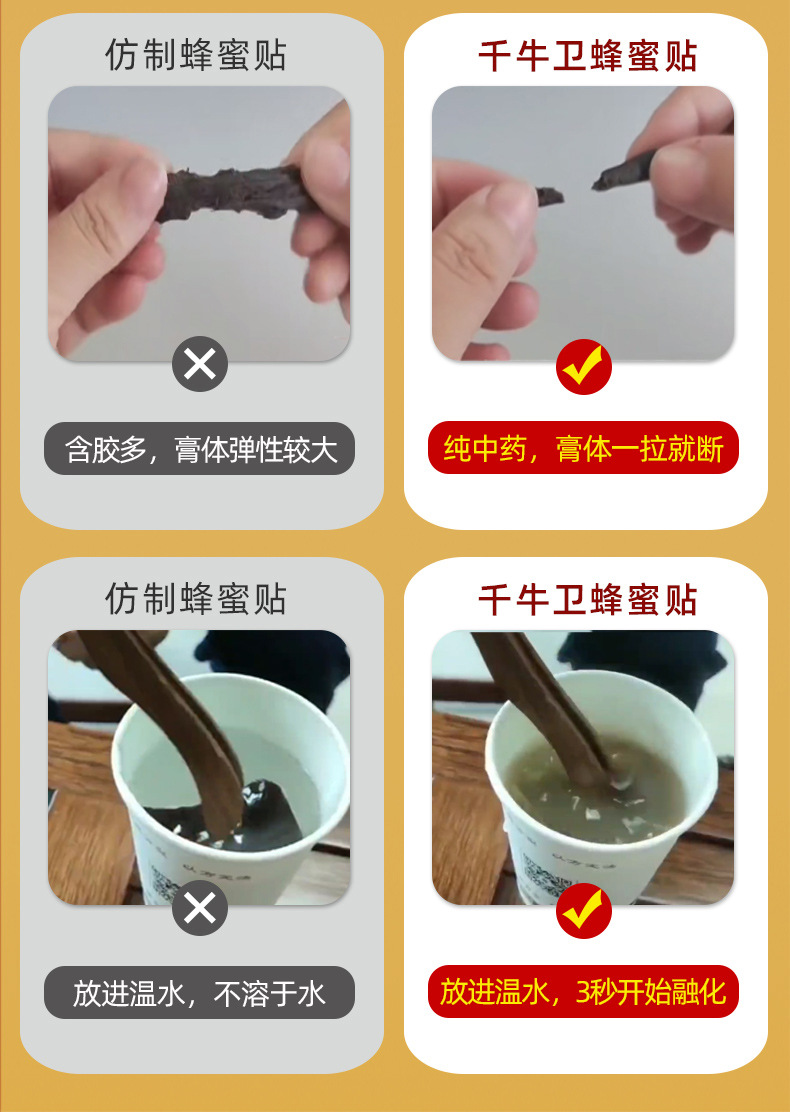 仿制蜂蜜贴

含胶多，膏体弹性较大

千牛卫蜂蜜贴

纯中药，膏体一拉就断

仿制蜂蜜贴

放进温水，不溶于水

千牛卫蜂蜜贴

放进温水，3秒开始融化