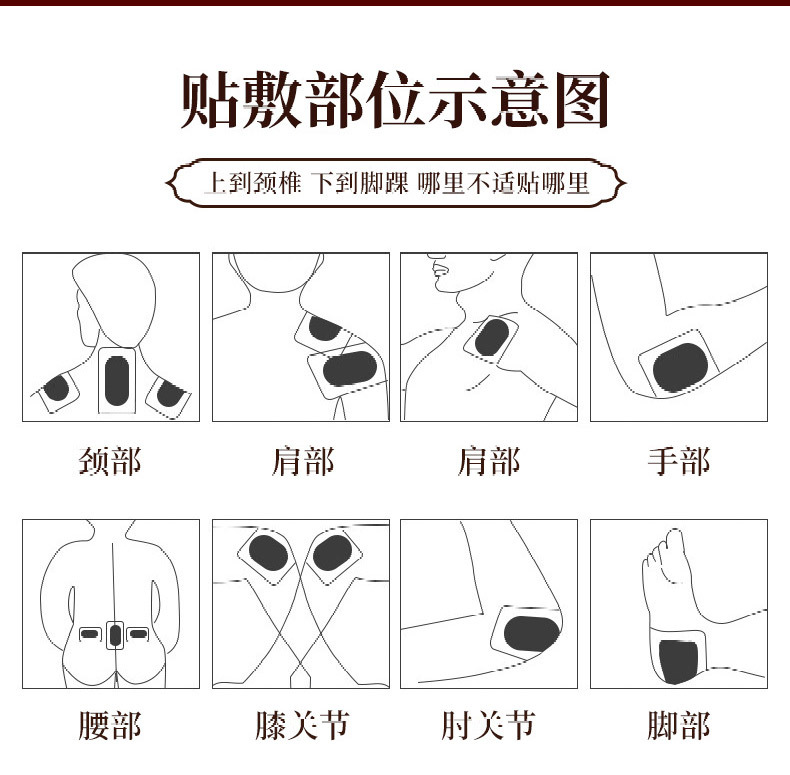 贴敷部位示意图

上到颈椎 下到脚踝 哪里不适贴哪里

颈部

肩部

肩部

手部

腰部

膝关节

肘关节

脚部