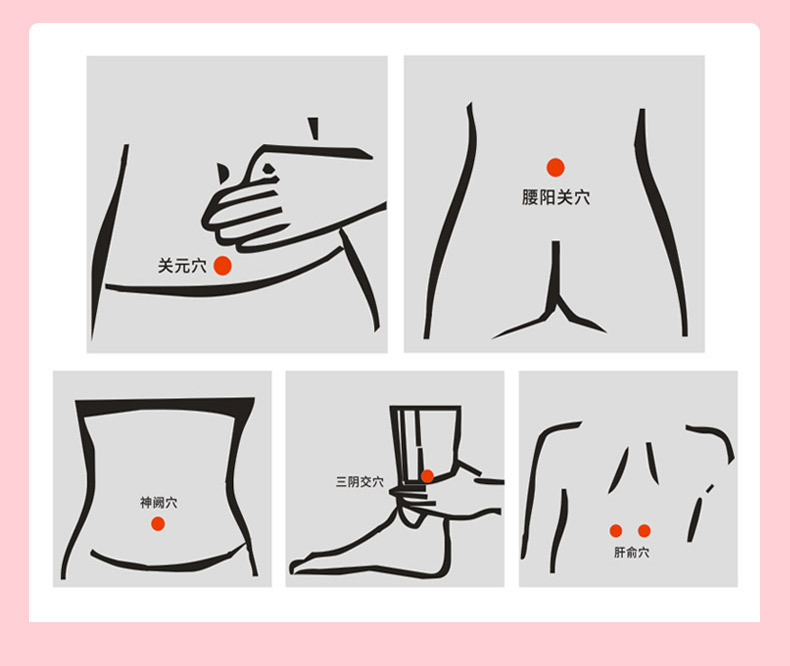 关元穴

腰阳关穴

神阙穴

三阴交穴

肝俞穴