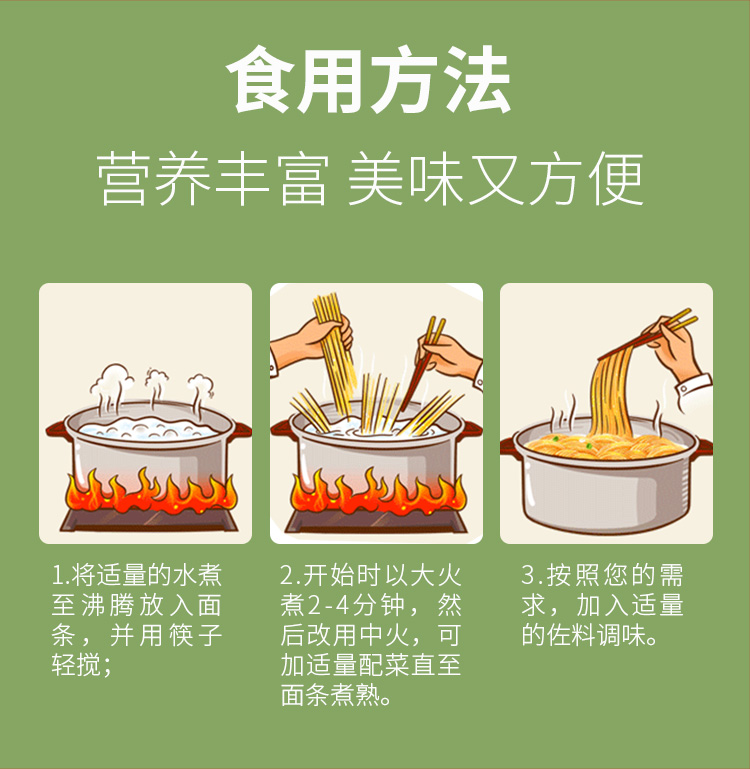 食用方法

营养丰富 美味又方便

1.将适量的水煮至沸腾放入面条，并用筷子轻搅;

2.开始时以大火煮2-4分钟，然后改用中火，可加适量配菜直至面条煮熟。

3.按照您的需求，加入适量的佐料调味。