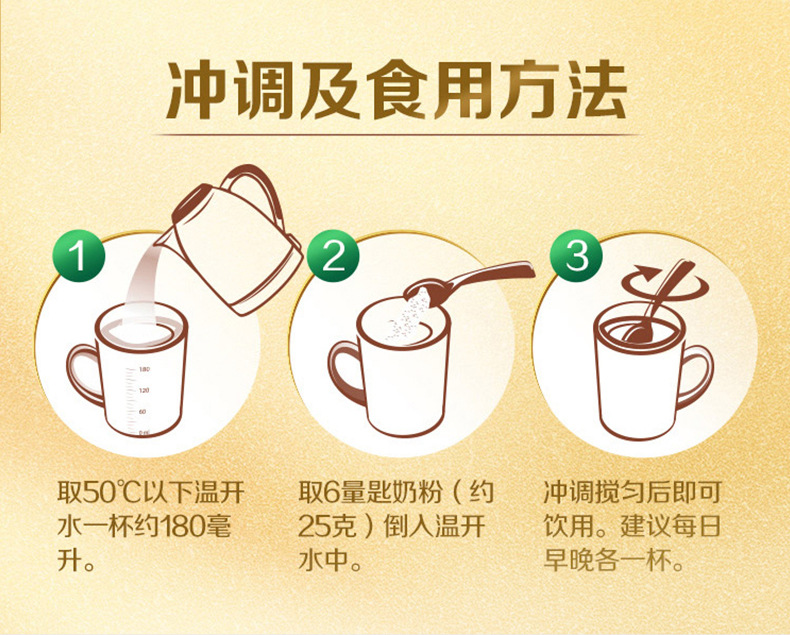 冲调及食用方法

1

180
120
60
0 ml

取50℃以下温开水一杯约180毫升。

2

取6量匙奶粉（约25克）倒入温开水中。

3

冲调搅匀后即可饮用。建议每日早晚各一杯。