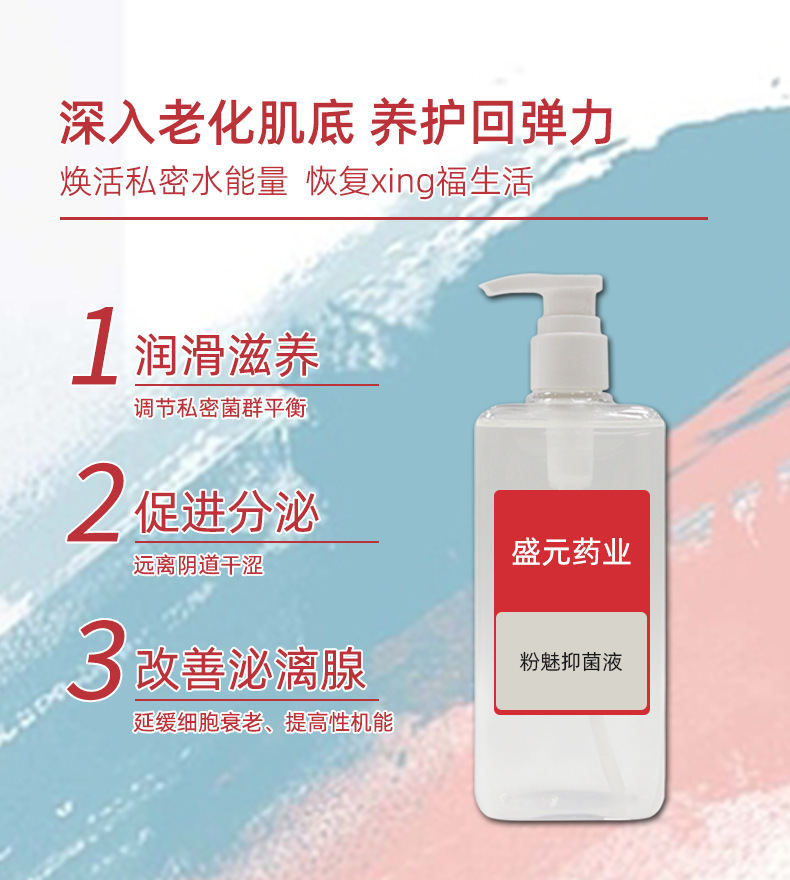 深入老化肌底 养护回弹力

焕活私密水能量 恢复xing福生活

1 润滑滋养

调节私密菌群平衡

2 促进分泌

远离阴道干涩

3 改善泌漓腺

延缓细胞衰老、提高性机能

盛元药业

粉魅抑菌液