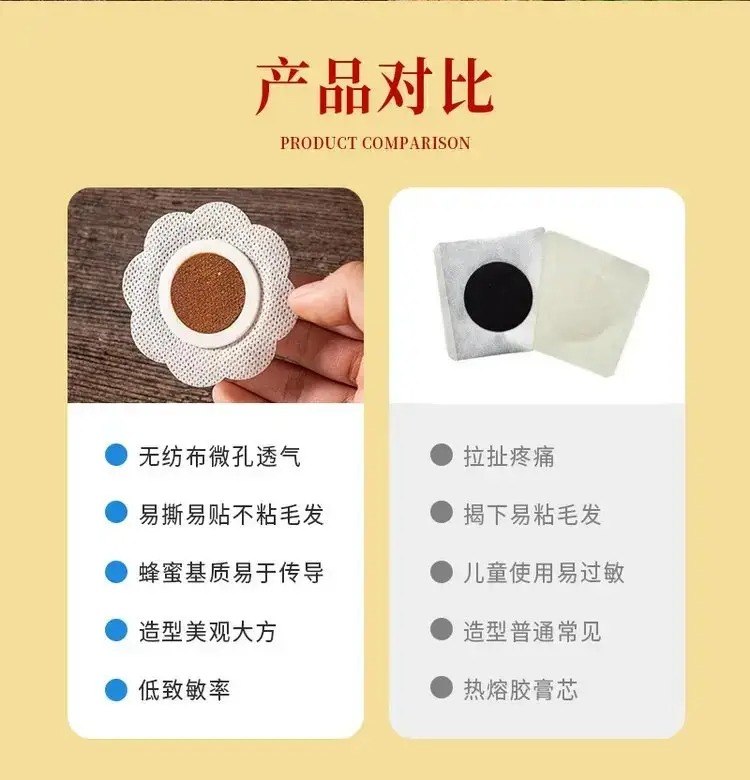 产品对比

PRODUCT COMPARISON

无纺布微孔透气

易撕易贴不粘毛发

蜂蜜基质易于传导

造型美观大方

低致敏率

拉扯疼痛

揭下易粘毛发

儿童使用易过敏

造型普通常见

热熔胶膏芯