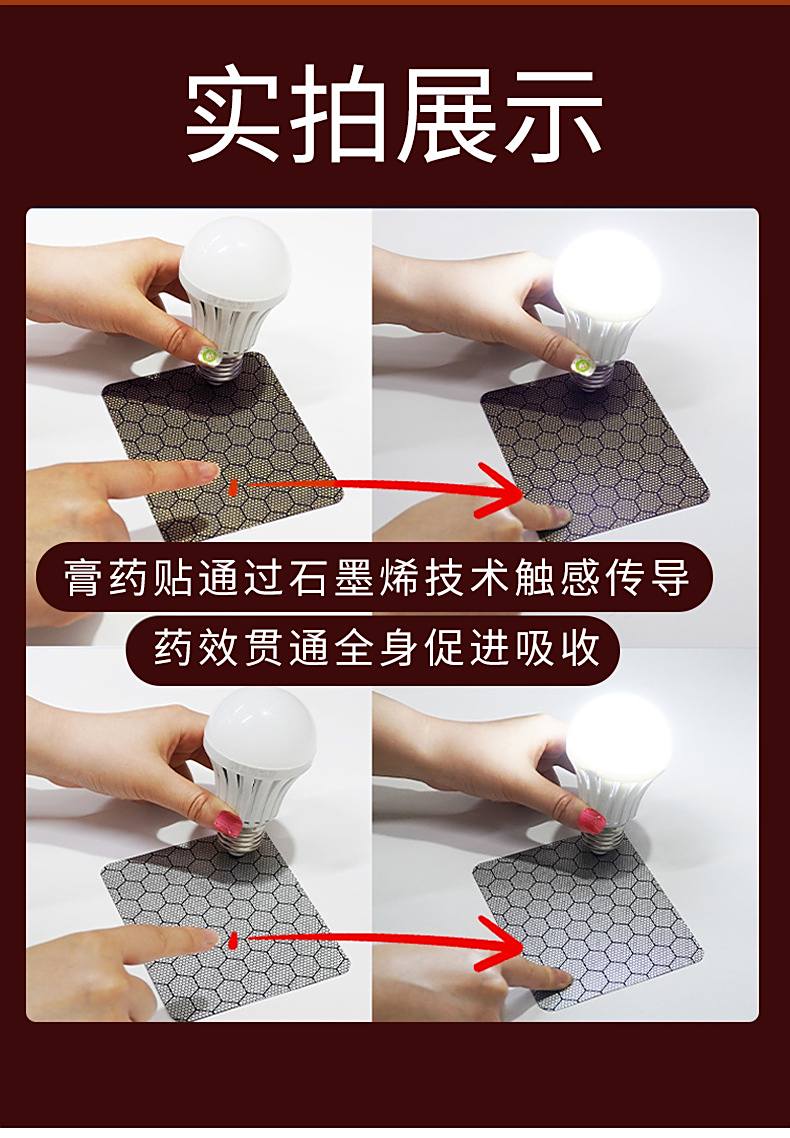 实拍展示

膏药贴通过石墨烯技术触感传导

药效贯通全身促进吸收