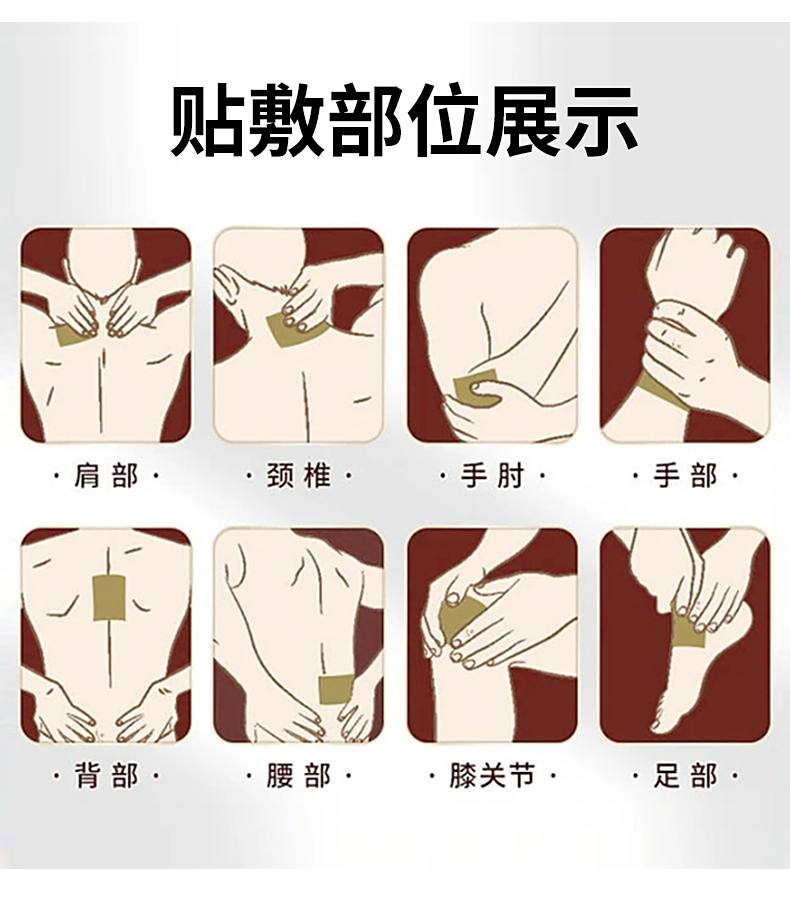 贴敷部位展示

·肩部·

·颈椎·

·手肘·

·手部·

·背部·

·腰部·

·膝关节·

·足部·