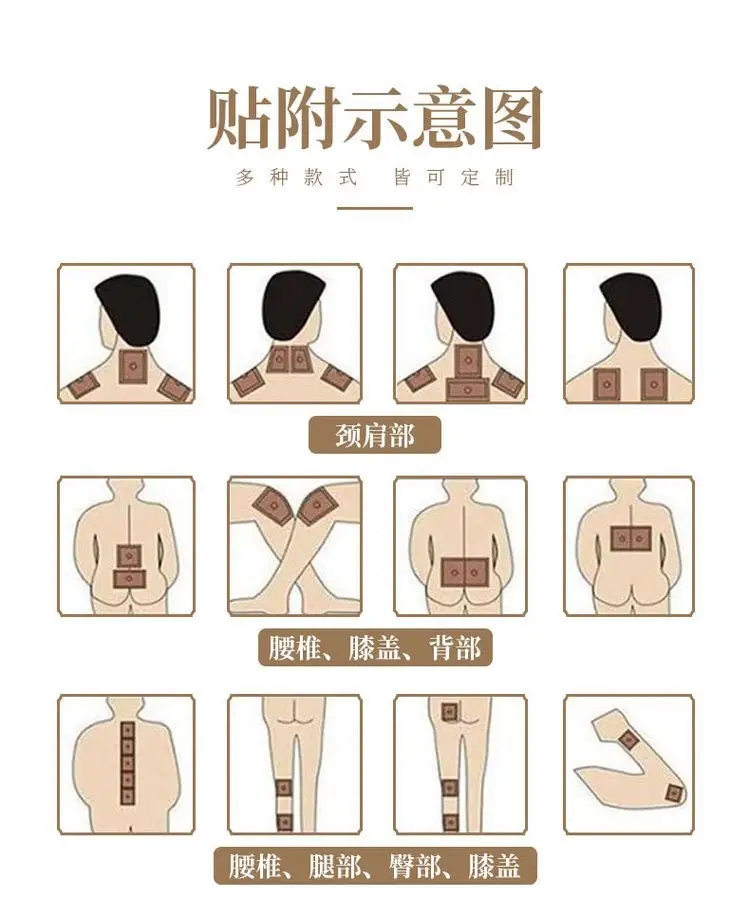 贴附示意图

多种款式　皆可定制

颈肩部

腰椎、膝盖、背部

腰椎、腿部、臀部、膝盖