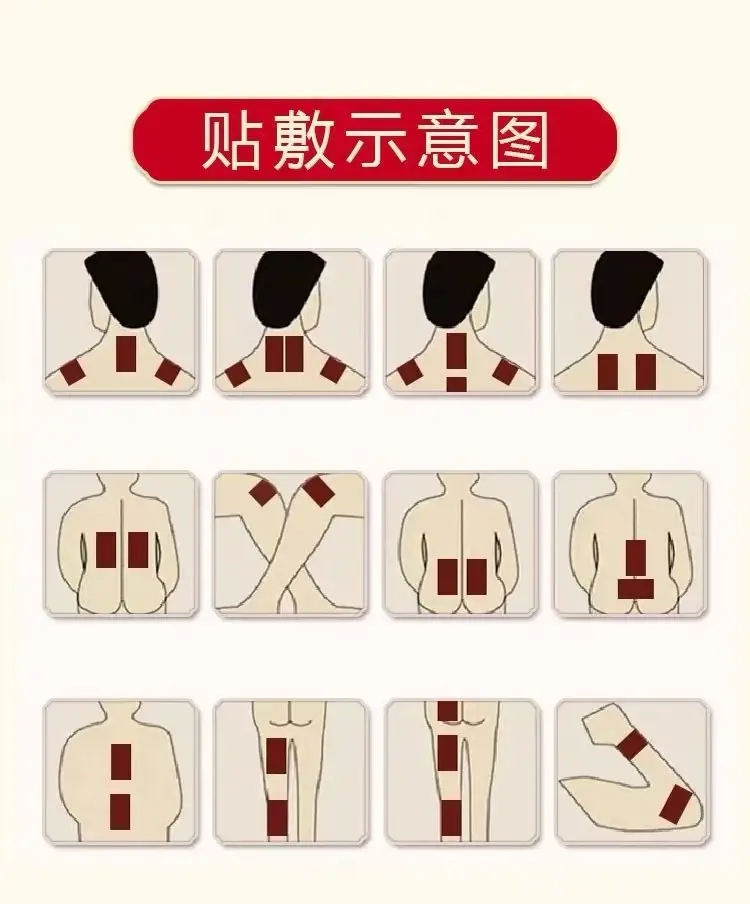 贴敷示意图