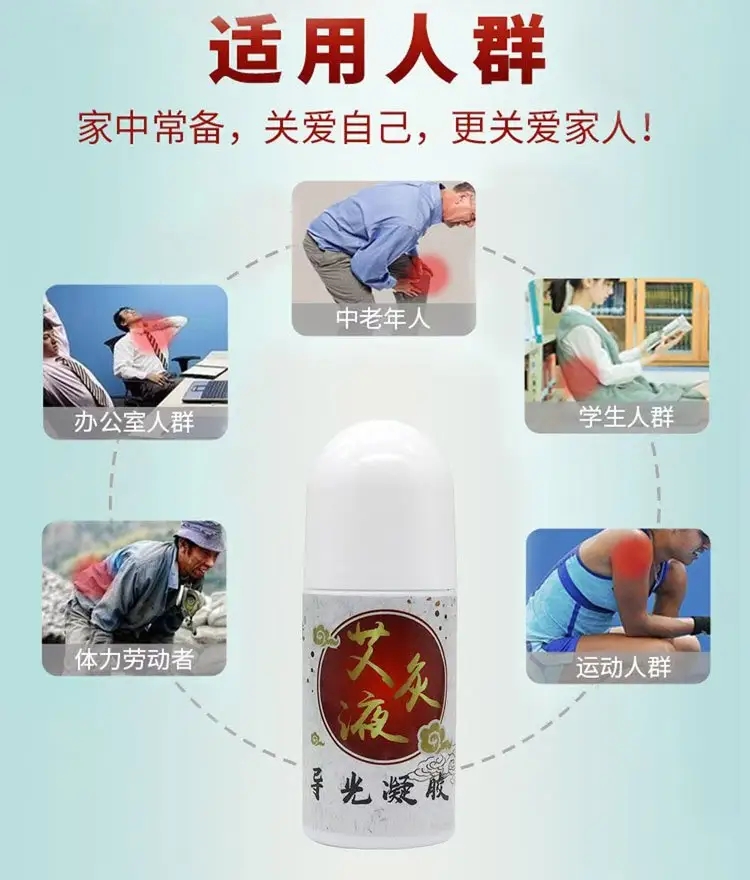 适用人群
家中常备，关爱自己，更关爱家人！

中老年人

办公室人群

学生人群

体力劳动者

运动人群

艾灸液
导光凝胶