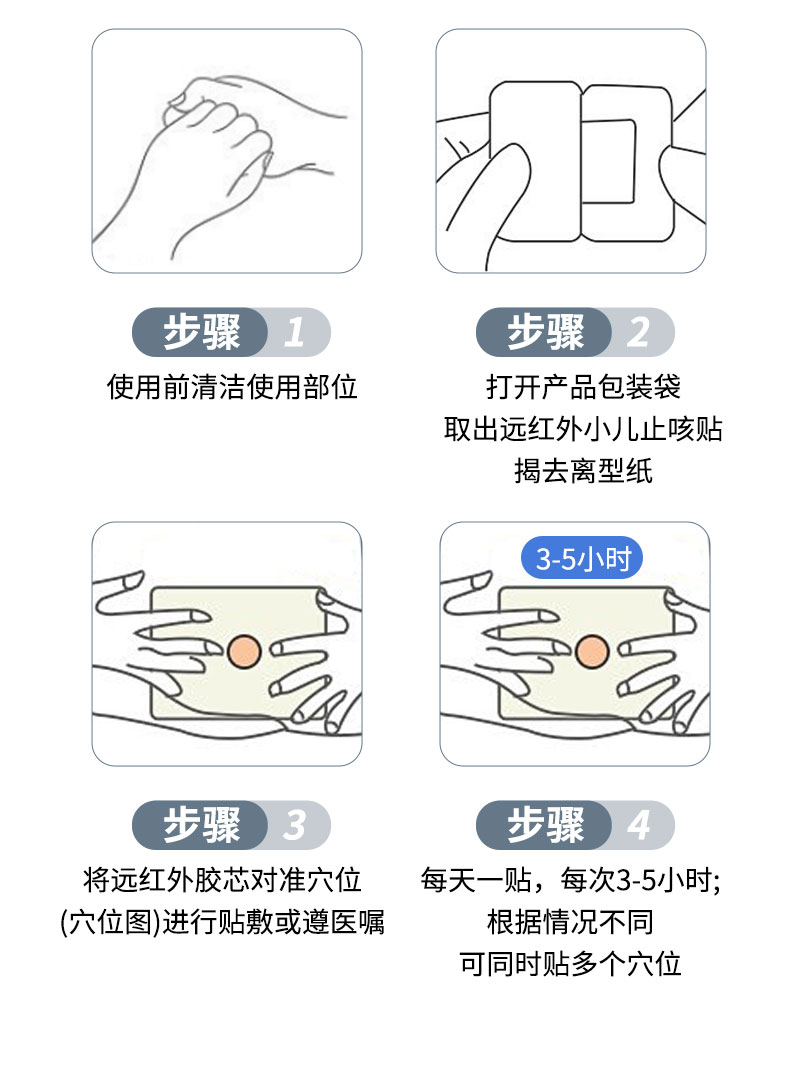 步骤 1
使用前清洁使用部位

步骤 2
打开产品包装袋
取出远红外小儿止咳贴
揭去离型纸

步骤 3
将远红外胶芯对准穴位
(穴位图)进行贴敷或遵医嘱

3-5小时

步骤 4
每天一贴，每次3-5小时;
根据情况不同
可同时贴多个穴位