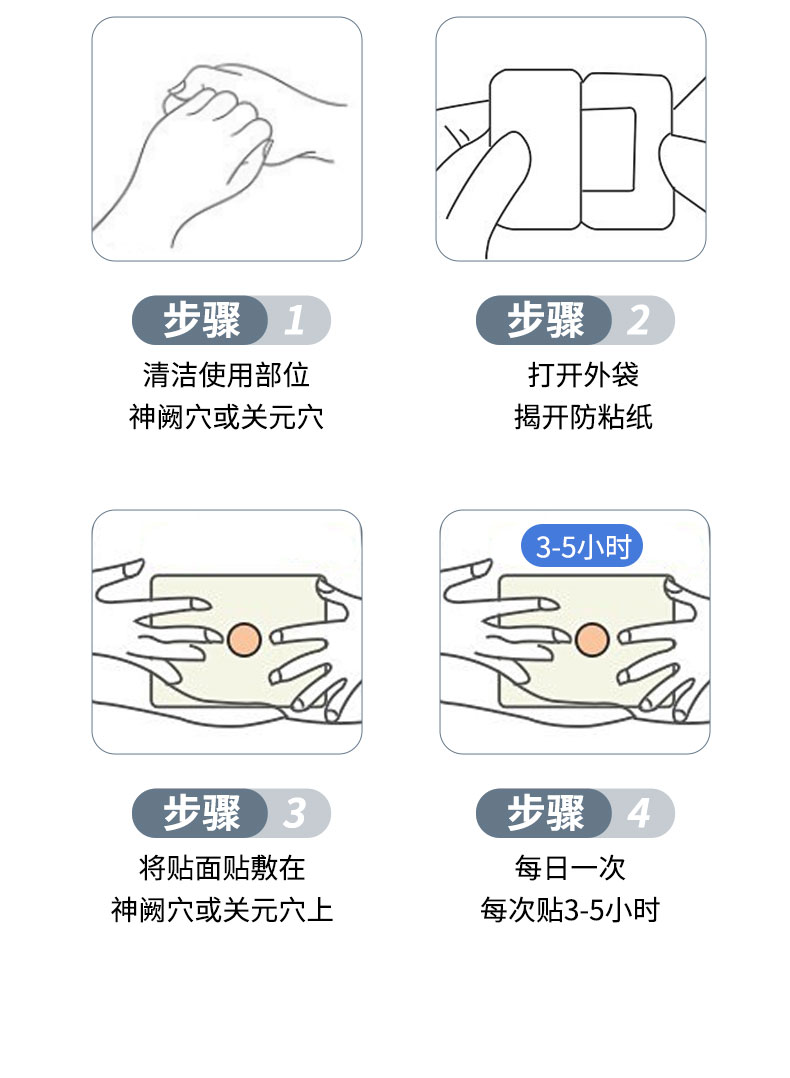 步骤 1
清洁使用部位
神阙穴或关元穴

步骤 2
打开外袋
揭开防粘纸

步骤 3
将贴面贴敷在
神阙穴或关元穴上

3-5小时

步骤 4
每日一次
每次贴3-5小时