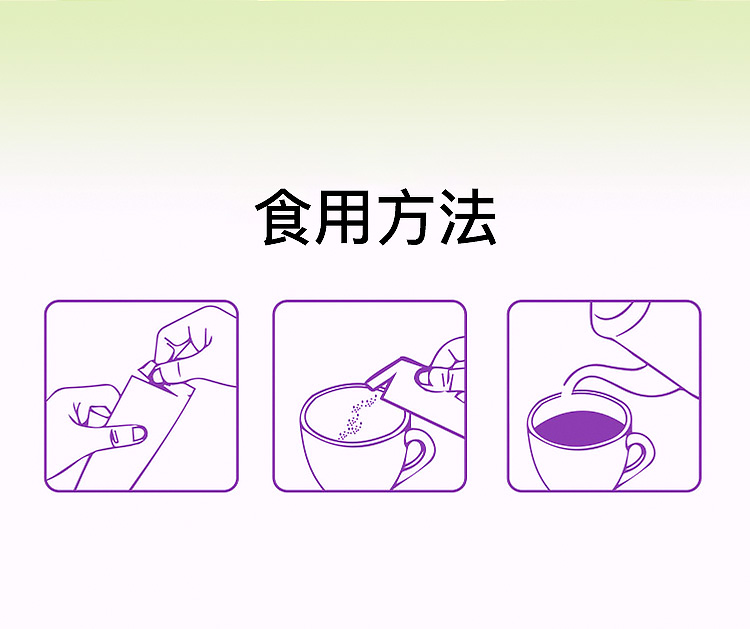 食用方法