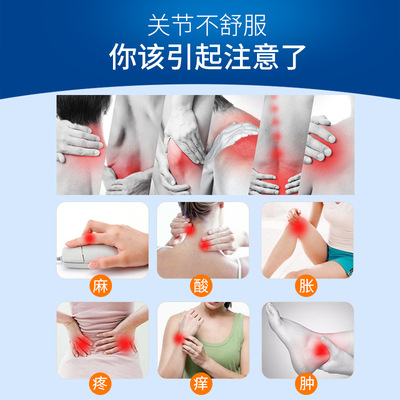 关节不舒服
你该引起注意了

麻
酸
胀
疼
痒
肿