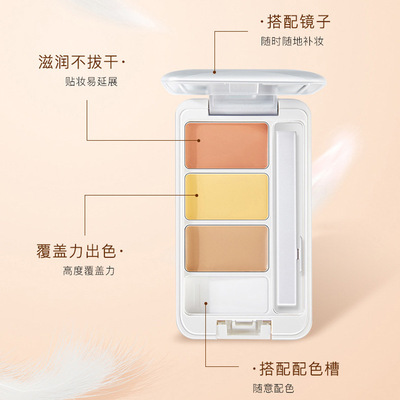 ·搭配镜子
随时随地补妆

滋润不拔干·
贴妆易延展

覆盖力出色·
高度覆盖力

·搭配配色槽
随意配色