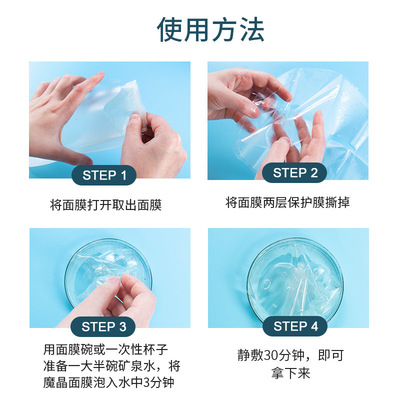 使用方法

STEP 1

将面膜打开取出面膜

STEP 2

将面膜两层保护膜撕掉

STEP 3

用面膜碗或一次性杯子准备一大半碗矿泉水，将魔晶面膜泡入水中3分钟

STEP 4

静敷30分钟，即可拿下来